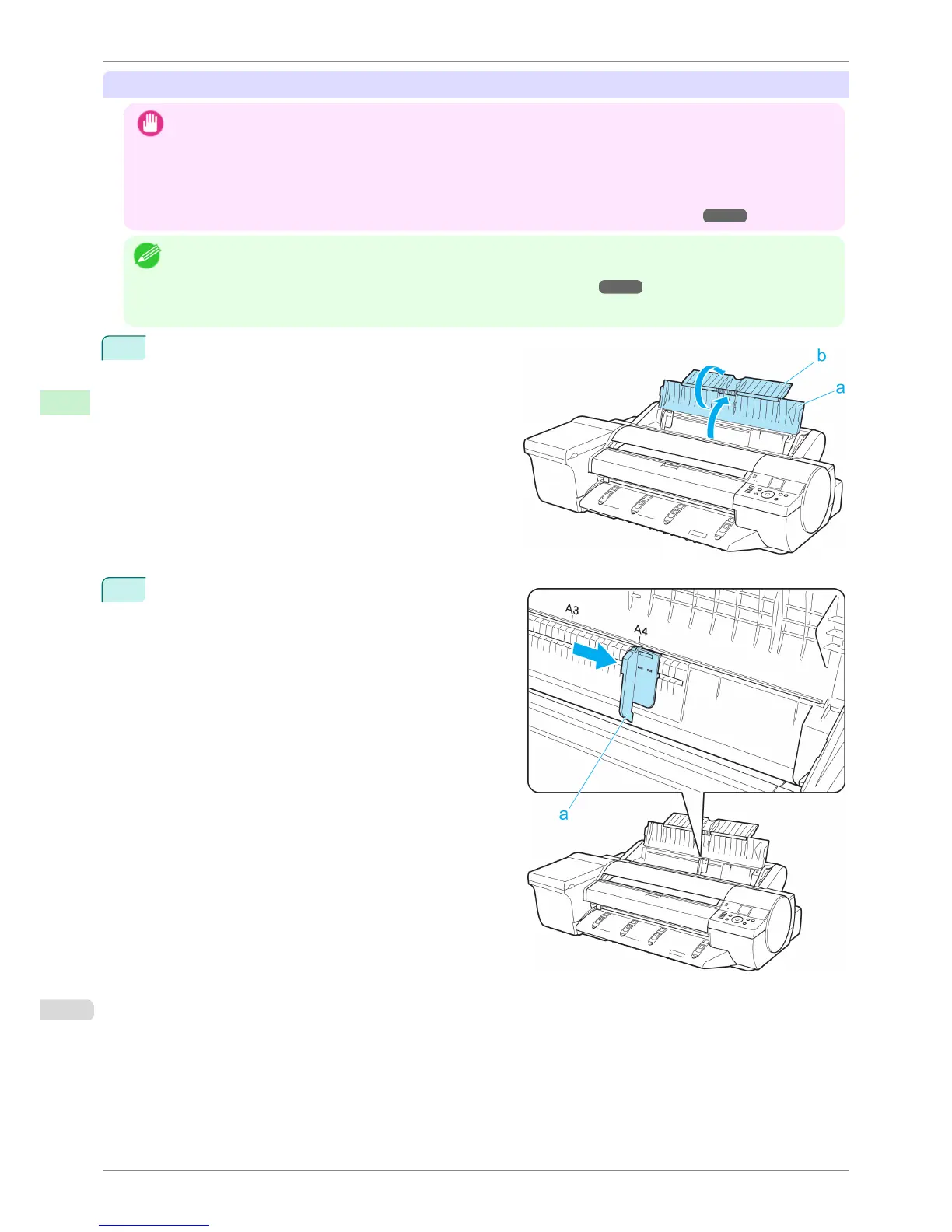 b

a

A3

A4

a