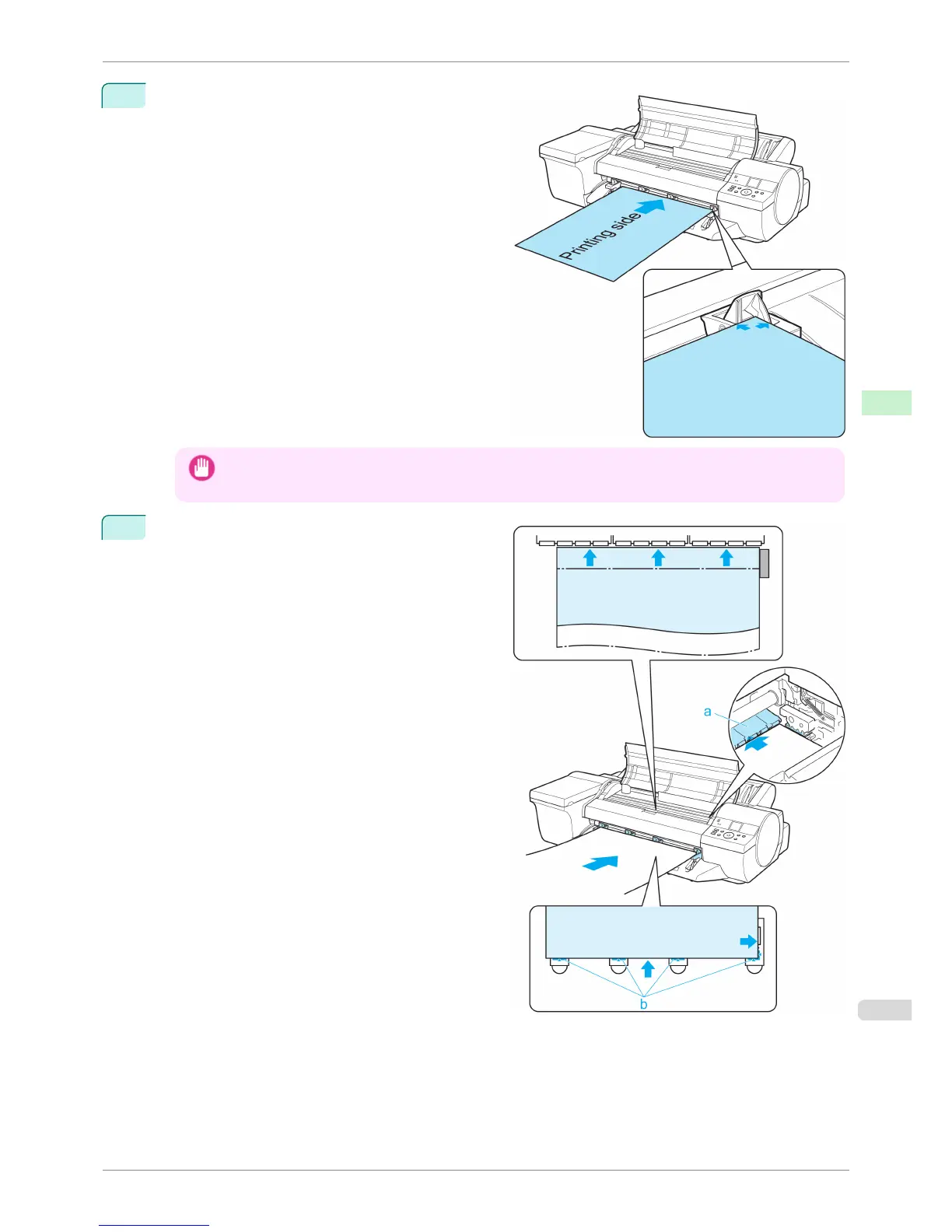 Printing side

a

b