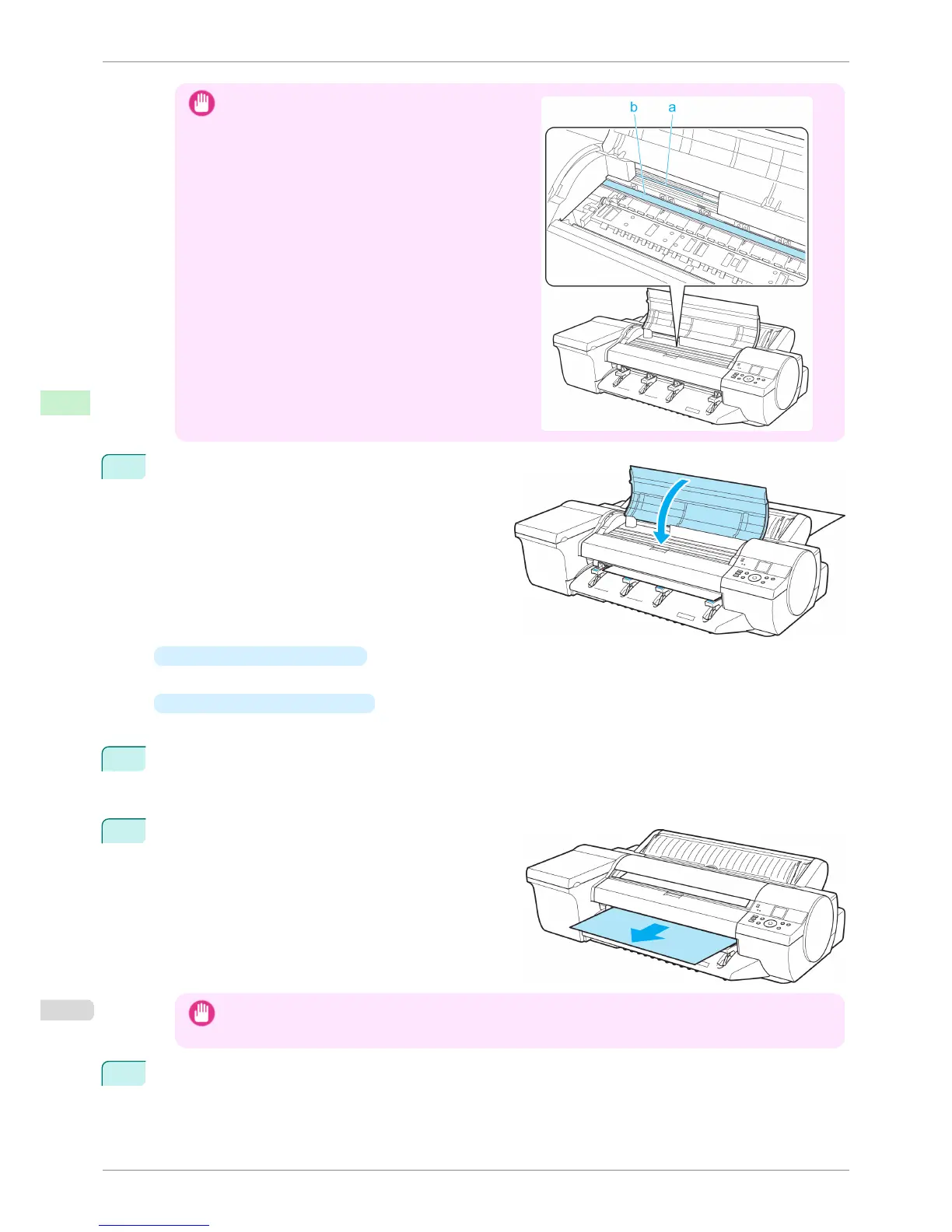 b a