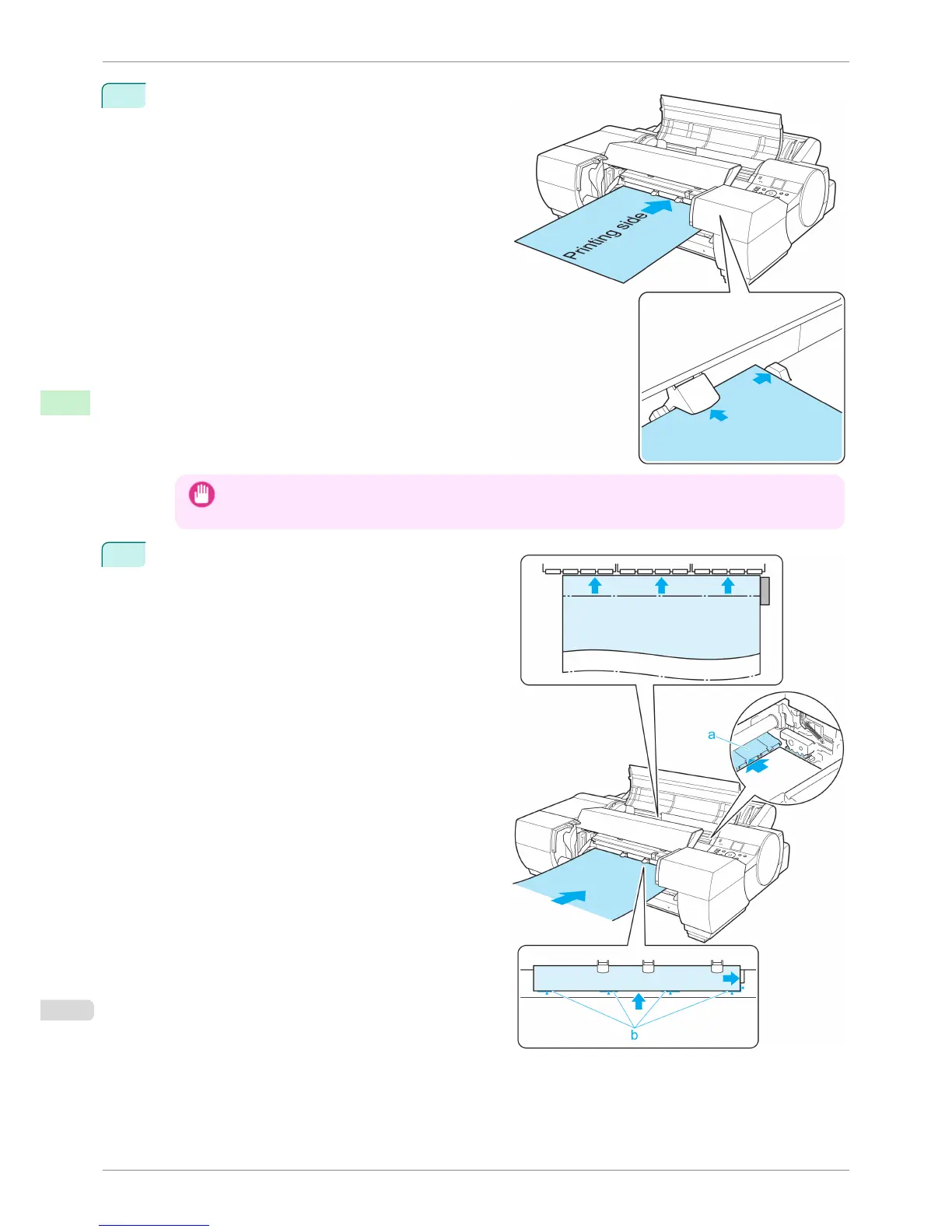 Printing side

a

b