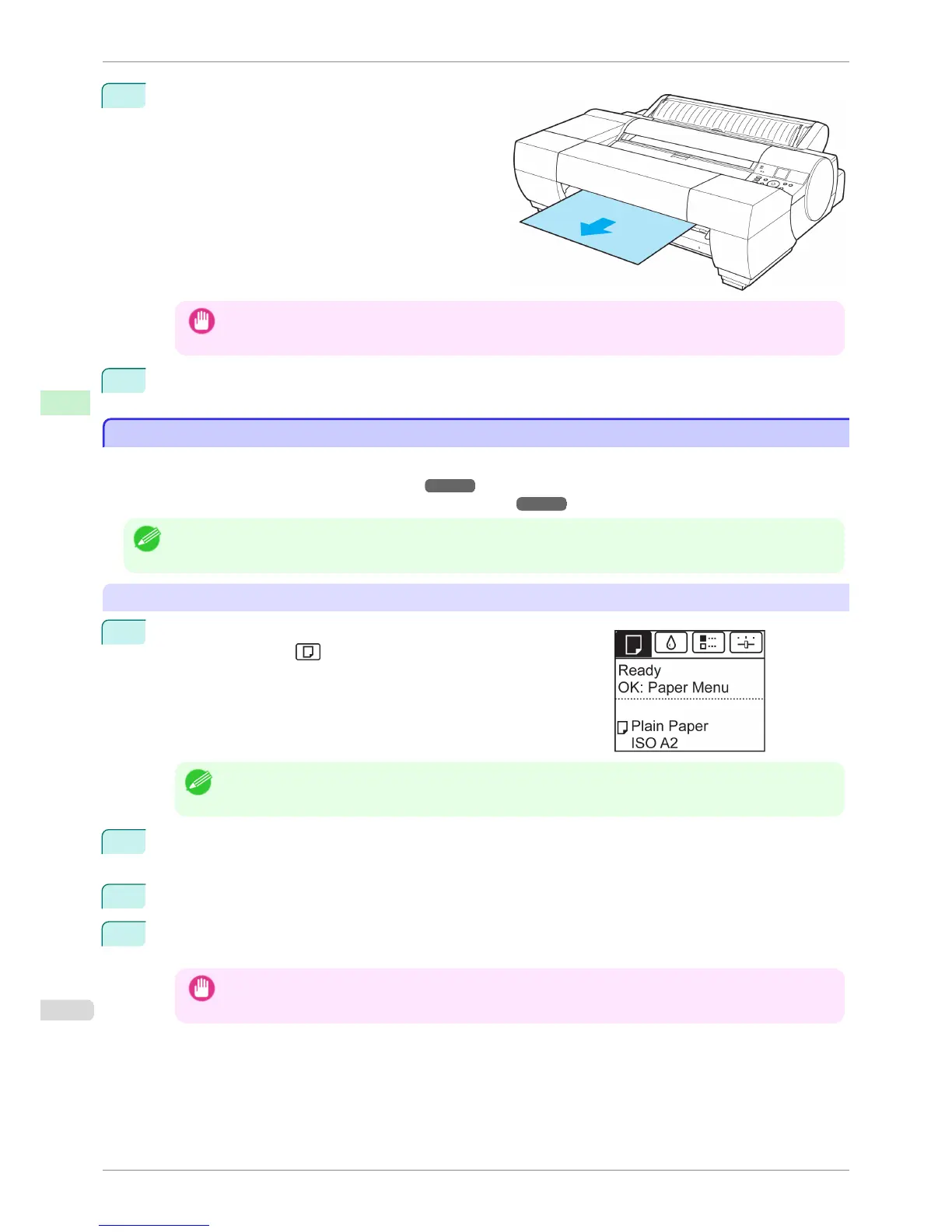 Ready
OK: Paper Menu

Plain Paper
ISO A2