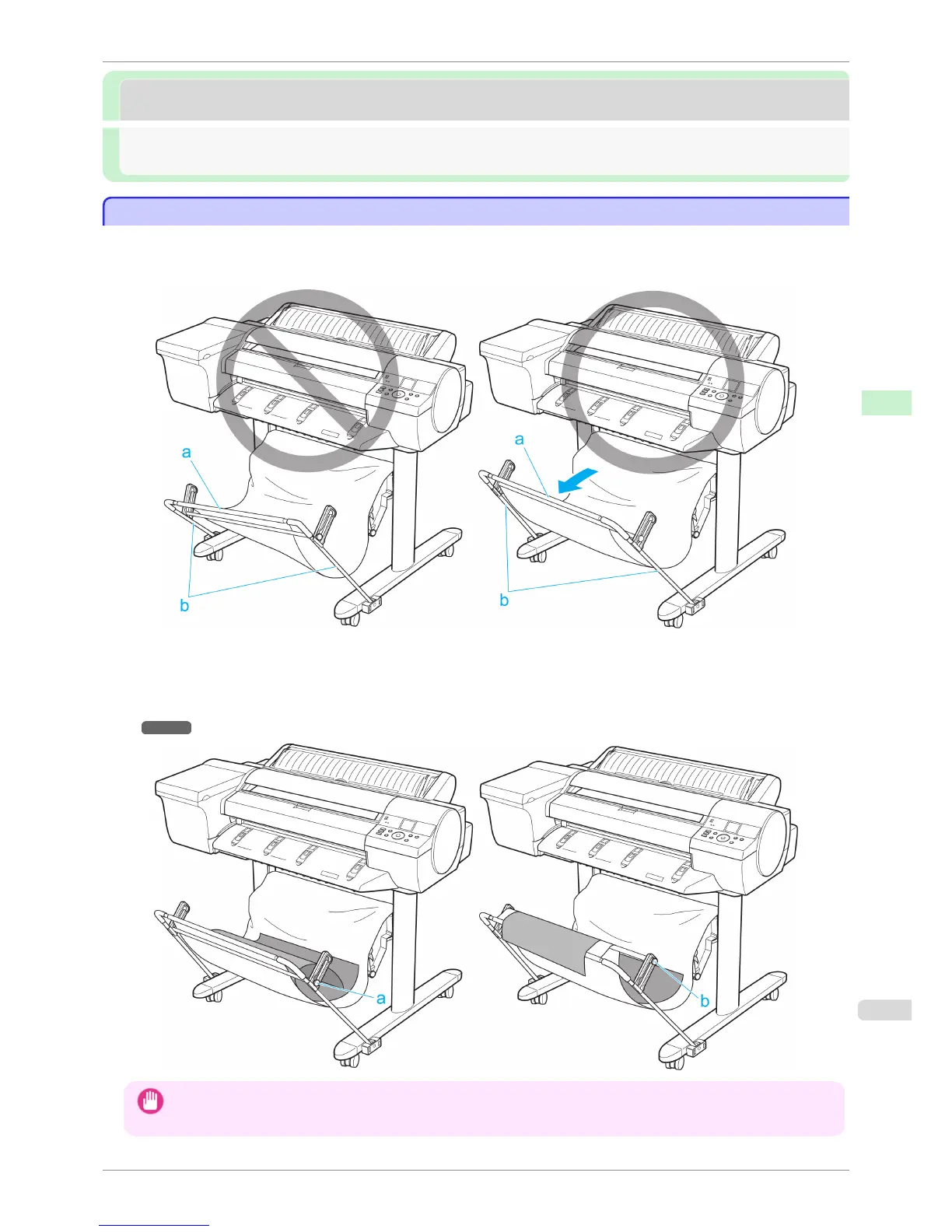 a

b

a

b

a

b