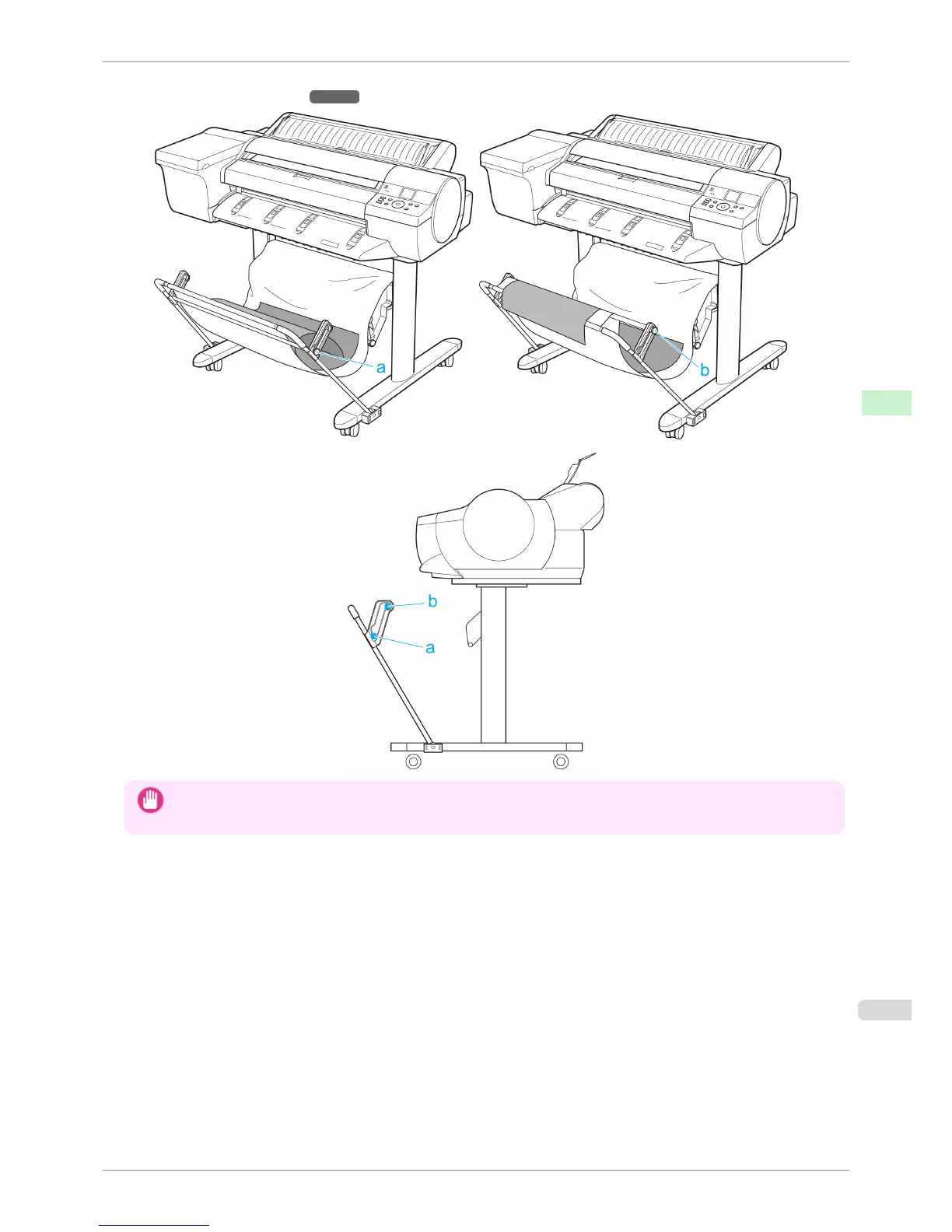 a

b

b

a