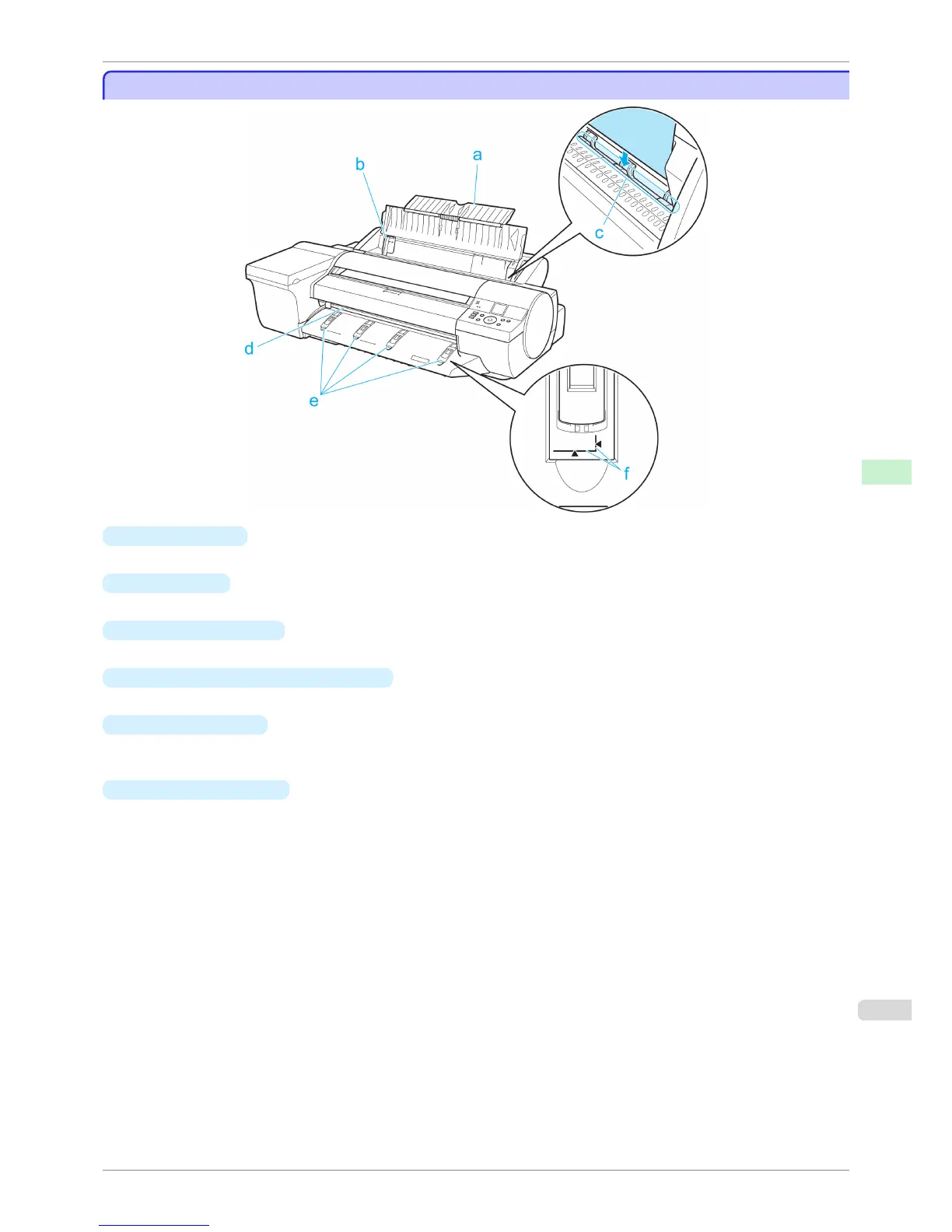 b

a

c

d

e

f