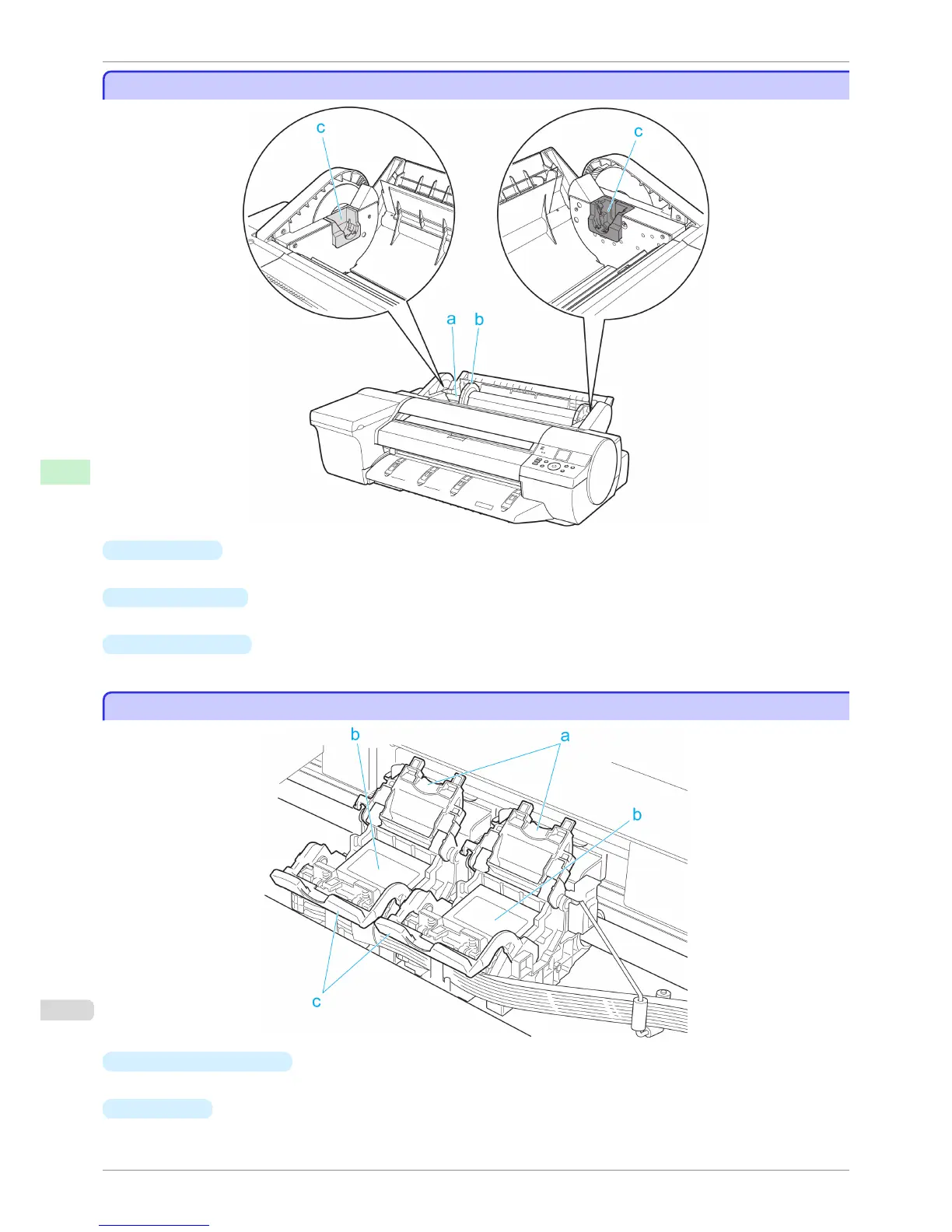 c

c

a b

b a

b

c