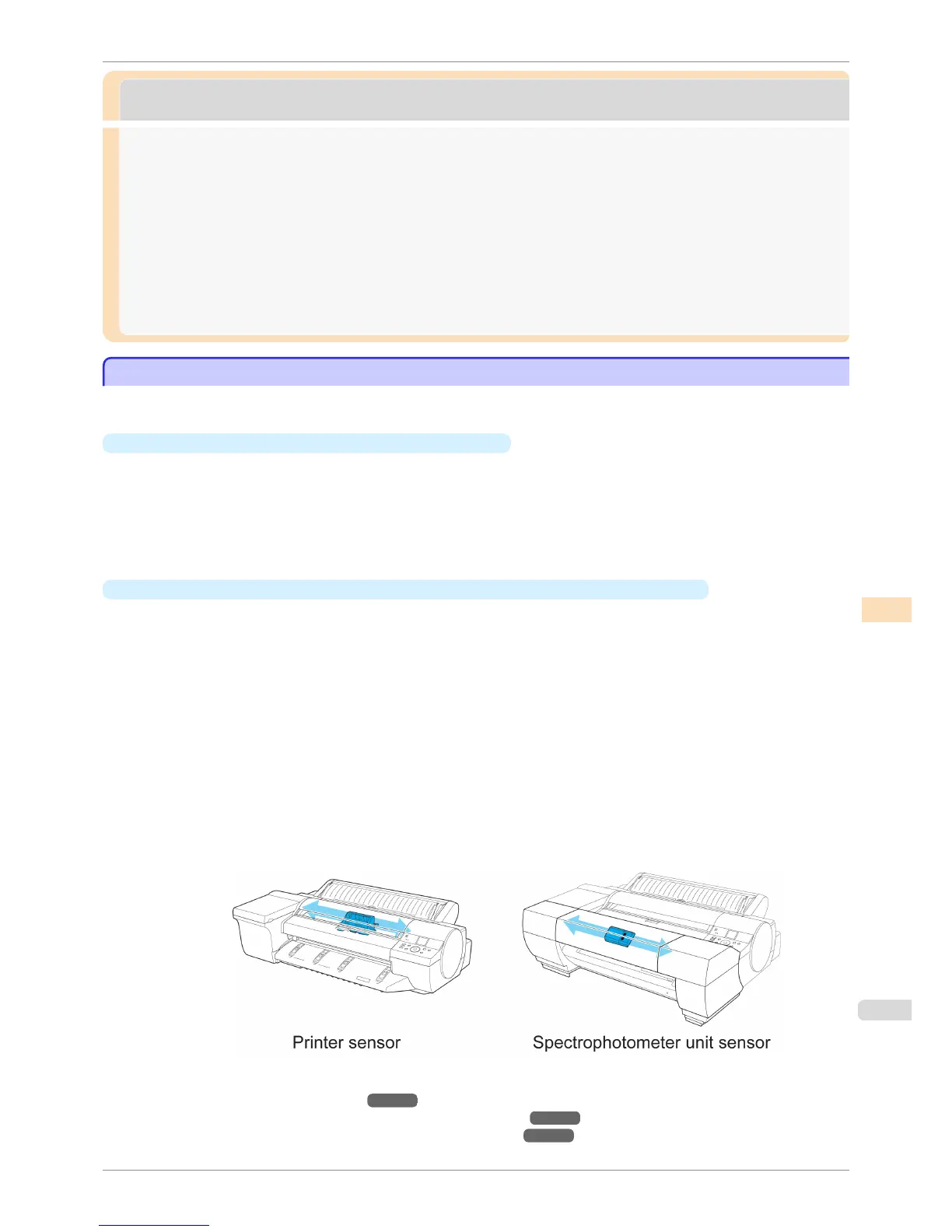 Printer sensor

Spectrophotometer unit sensor