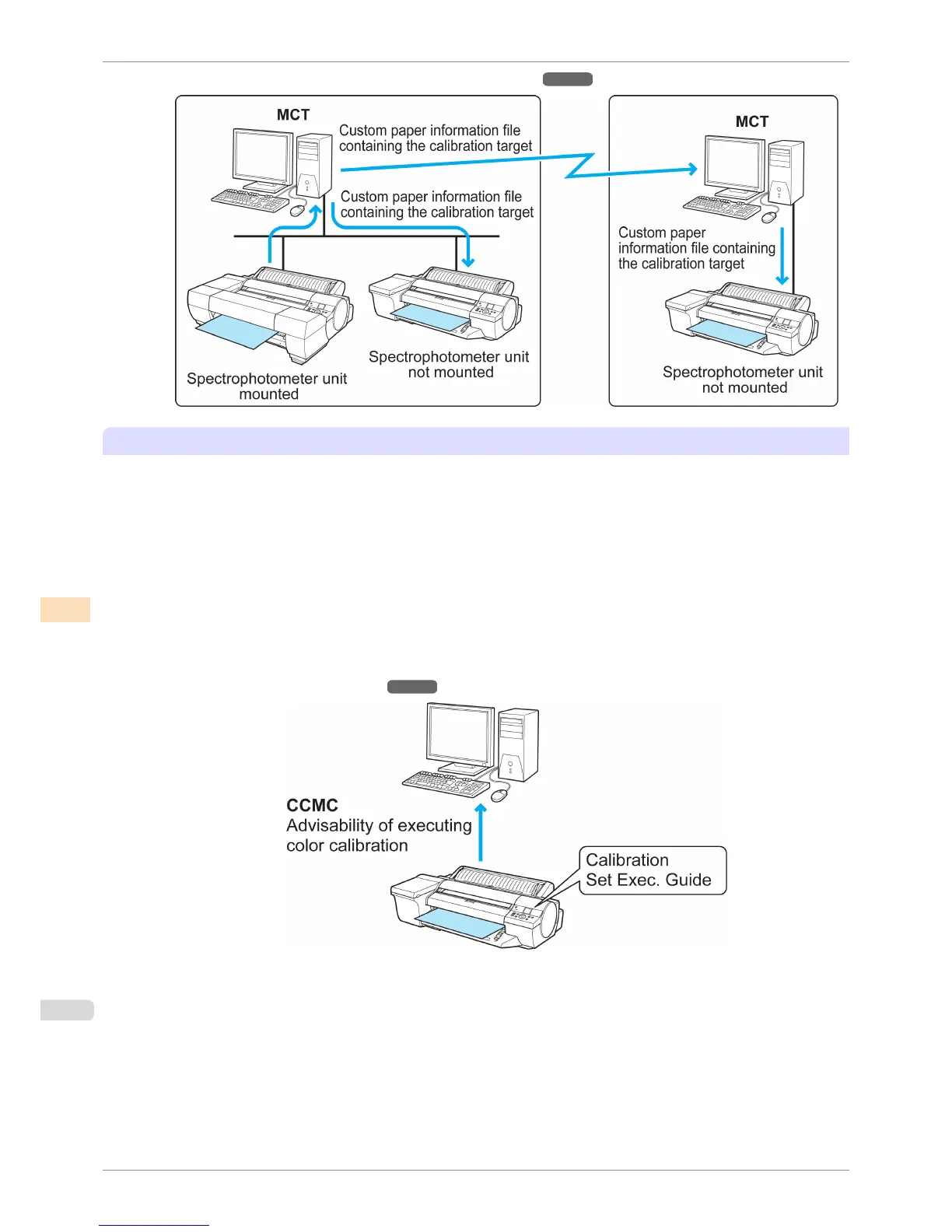 MCT

Custom paper information file containing the calibration target

Custom paper information file containing the calibration target

Spectrophotometer unit mounted

Spectrophotometer unit not mounted

MCT

Custom paper information file containing the calibration target

Spectrophotometer unit not mounted

CCMC
Advisability of executing color calibration

Calibration
Set Exec. Guide