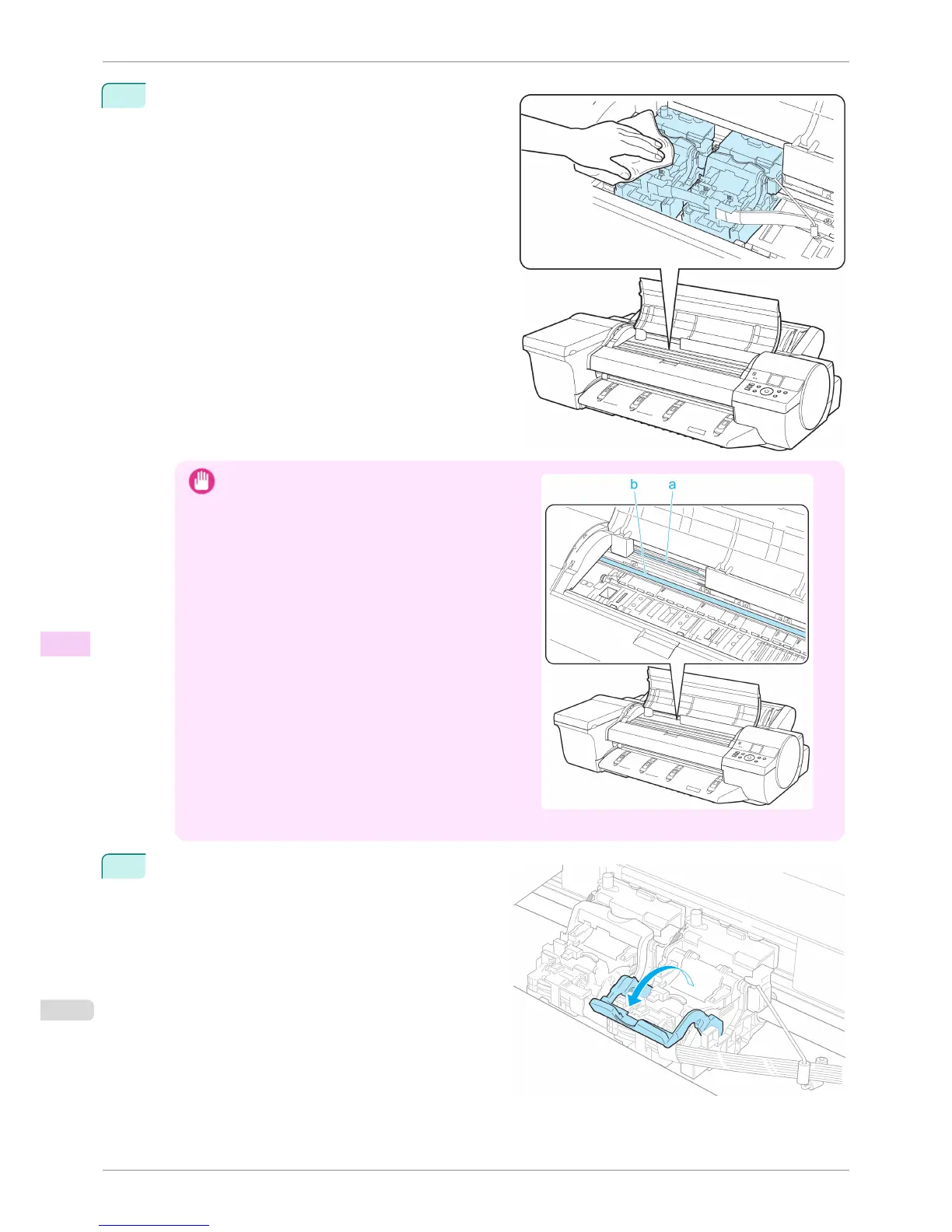 b a