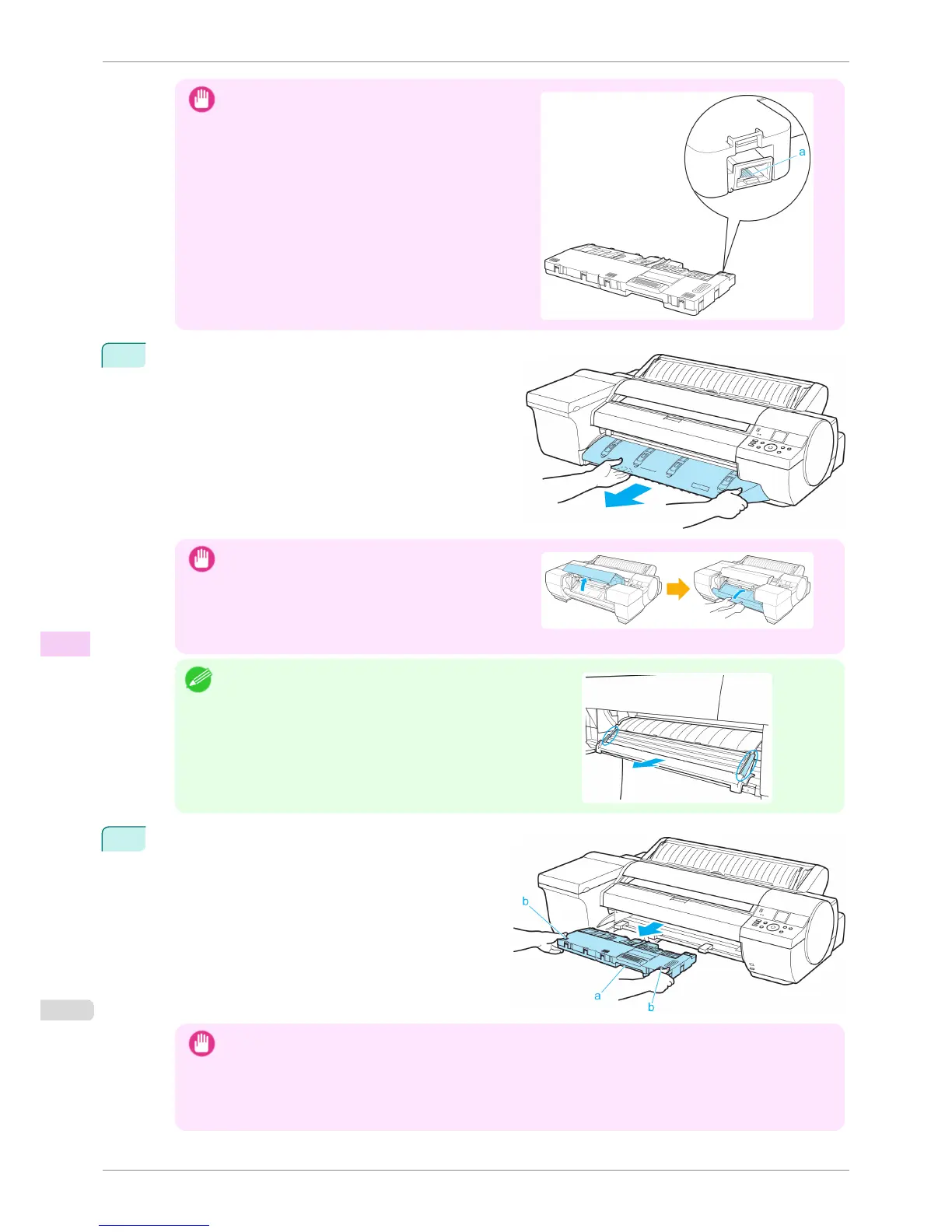 a

b

a

b