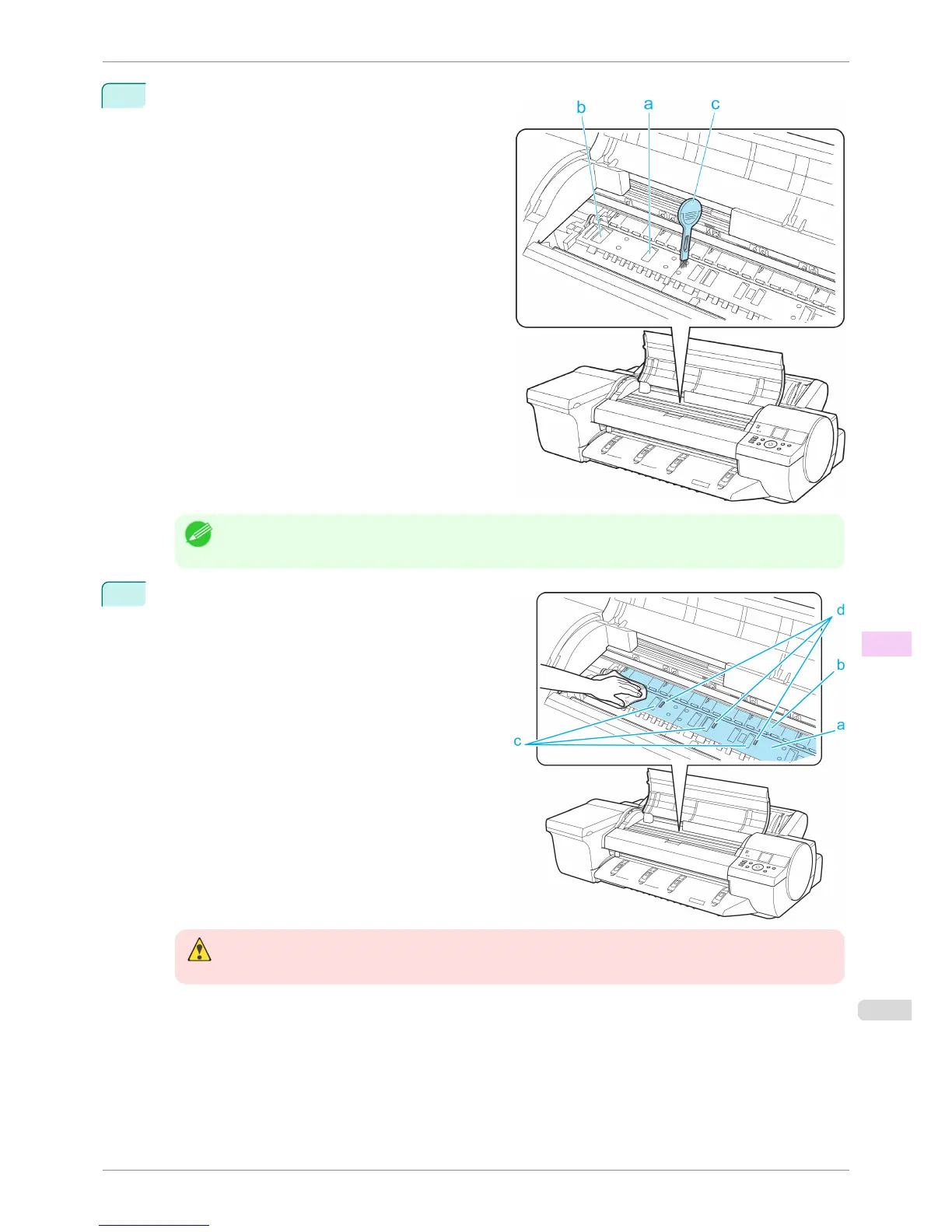 b a c

d
b
a
c