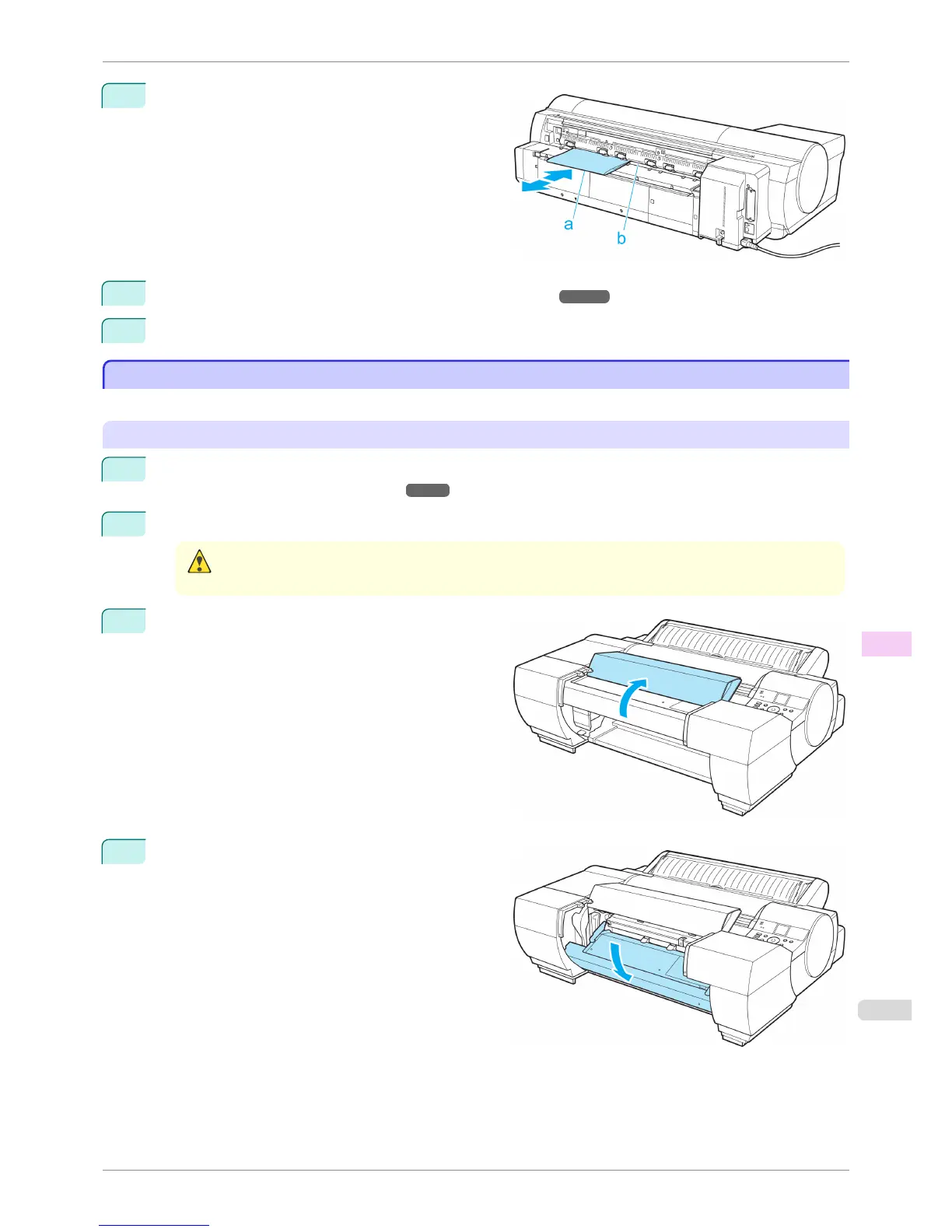 a

b