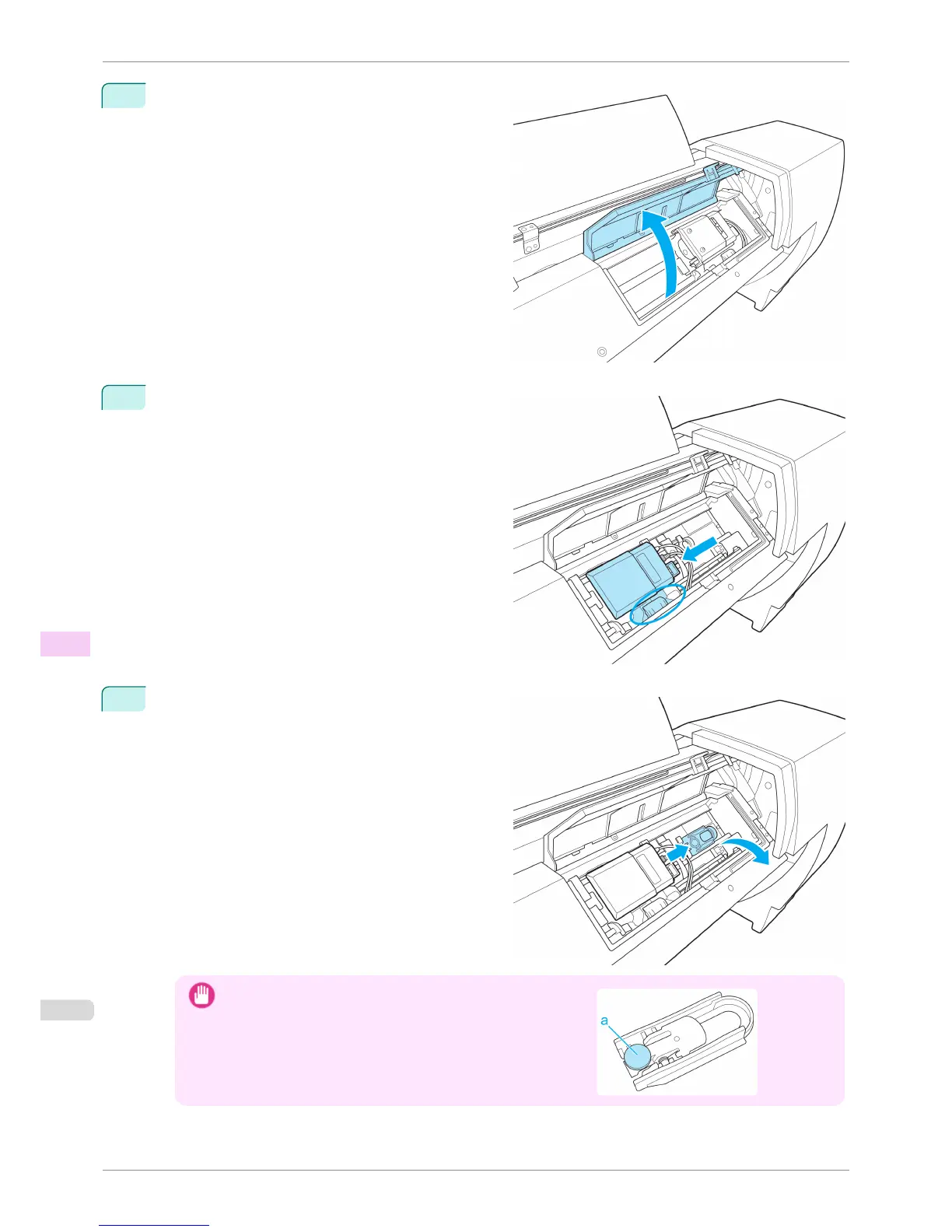 a