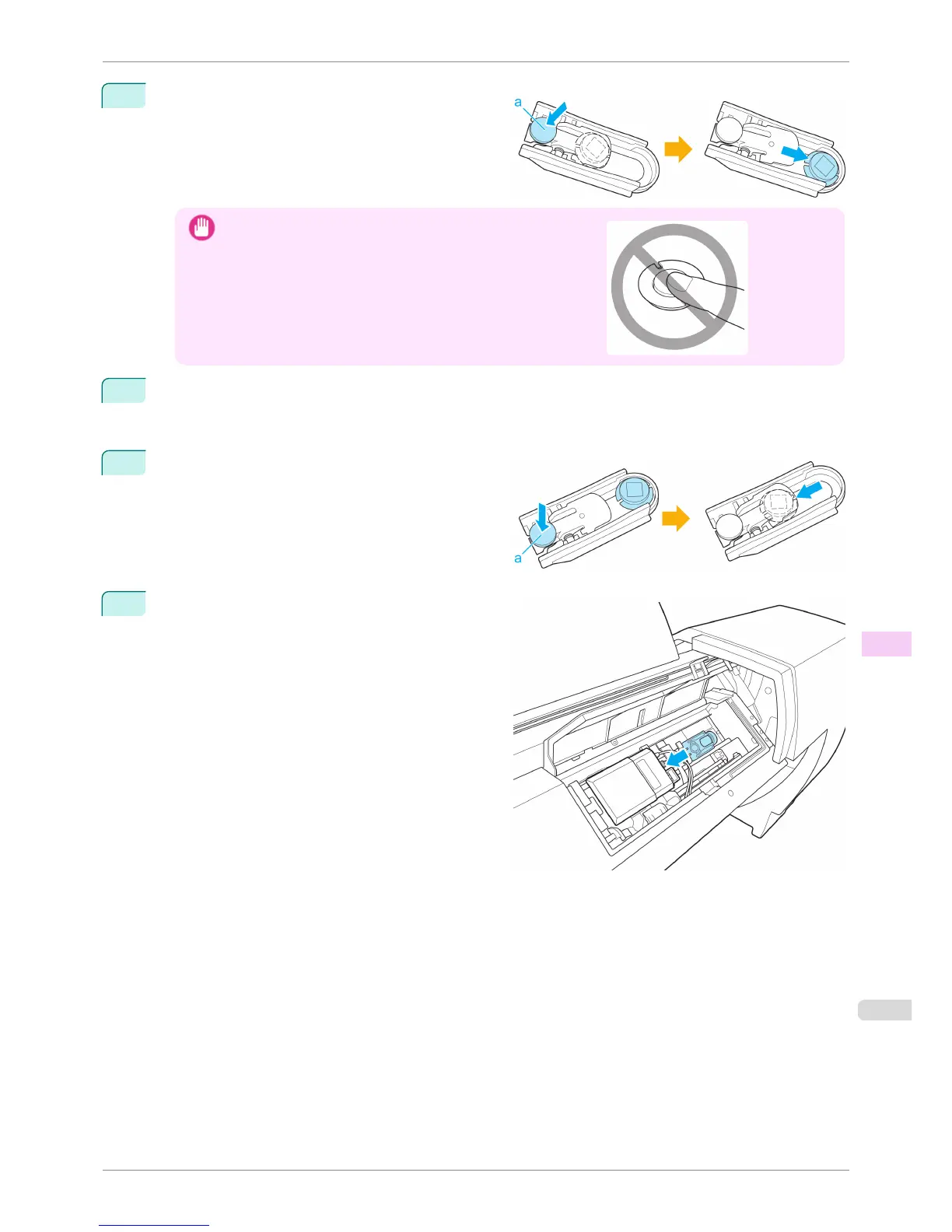 a

a