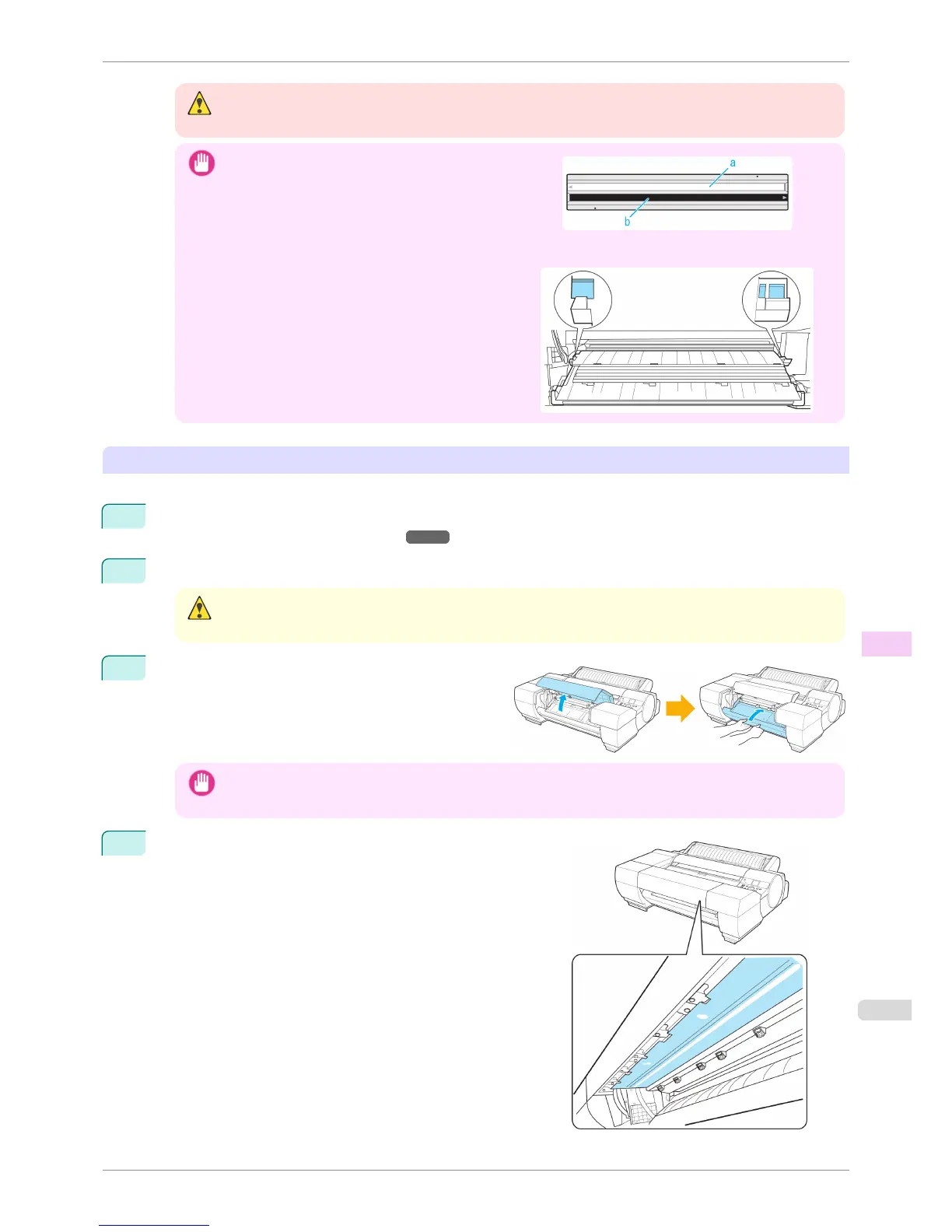 a

b