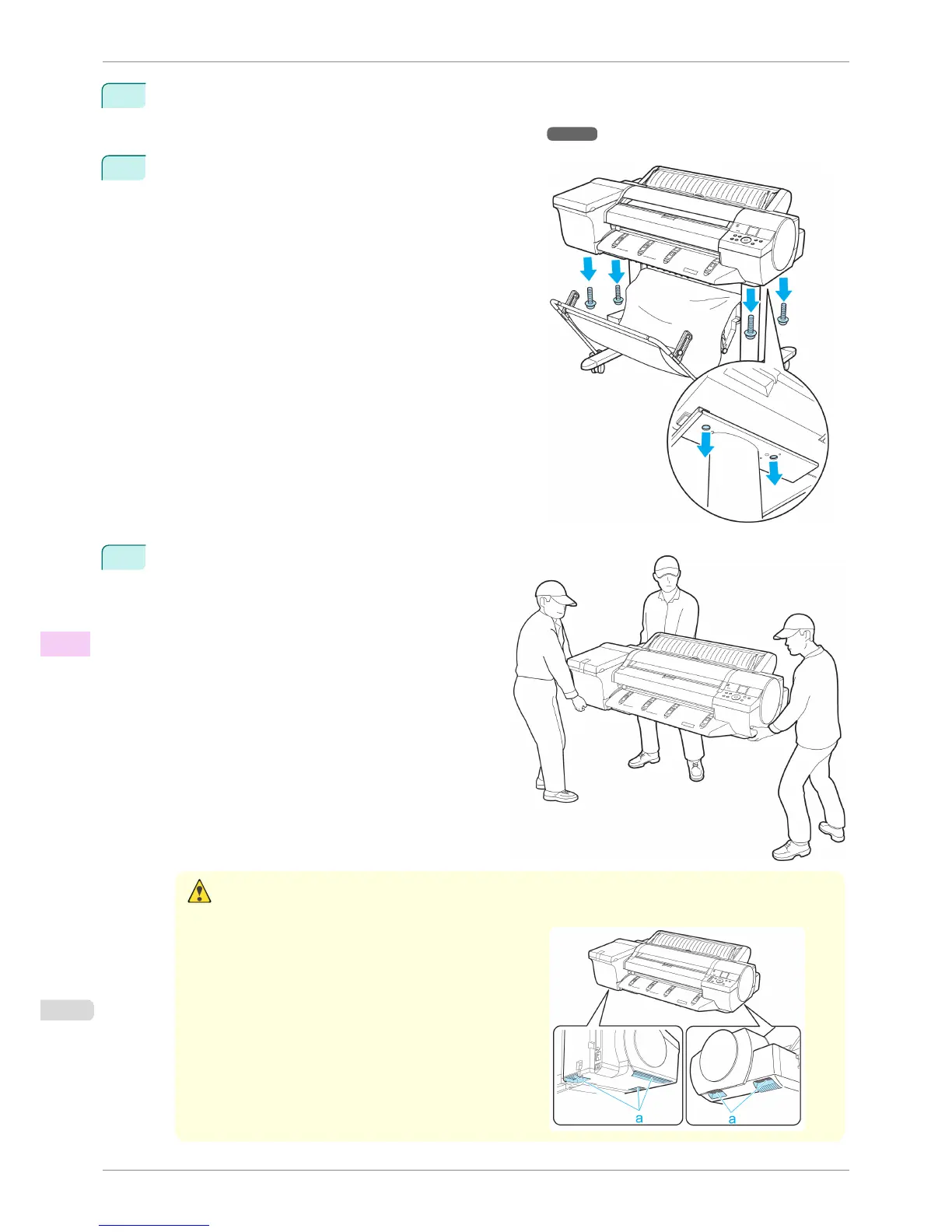 a

a