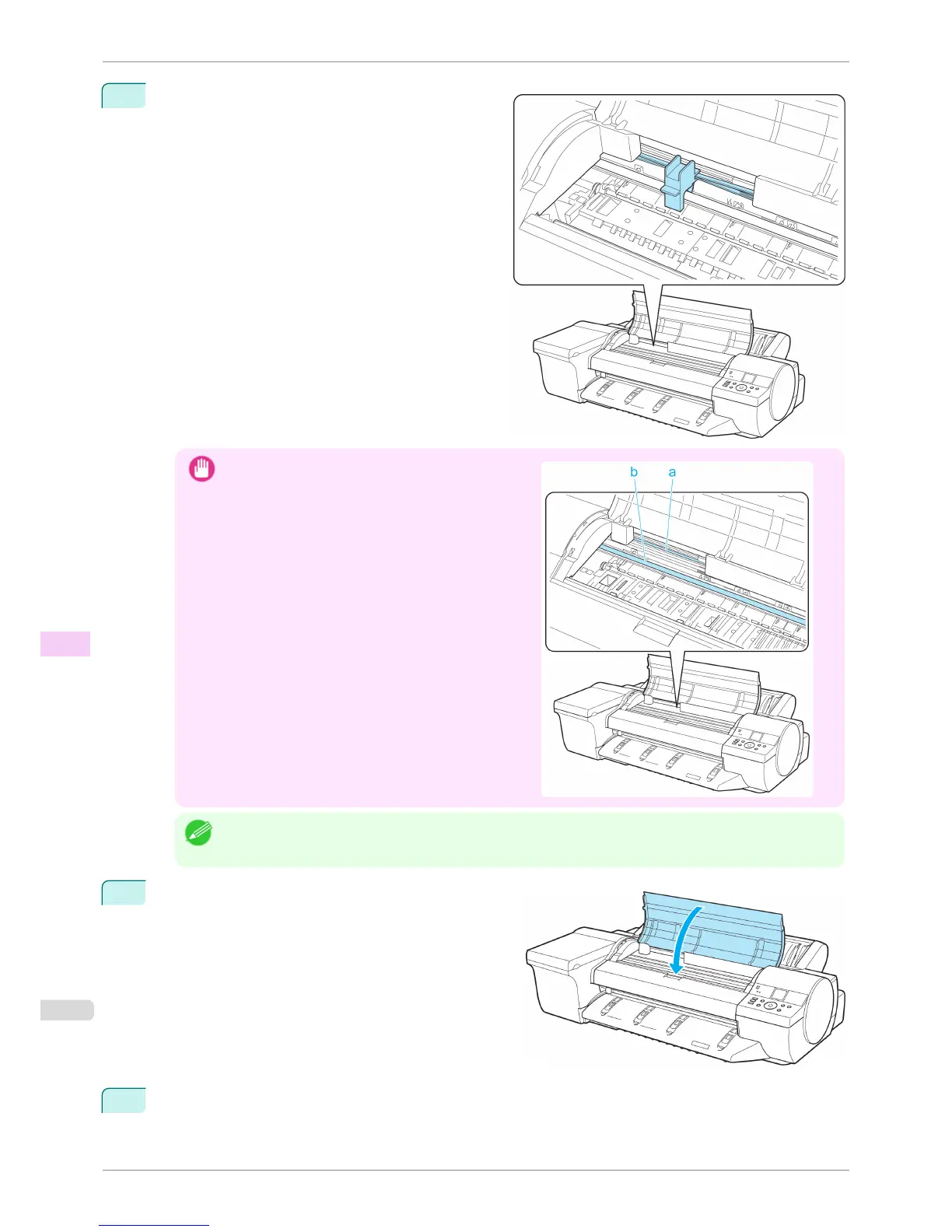 b a