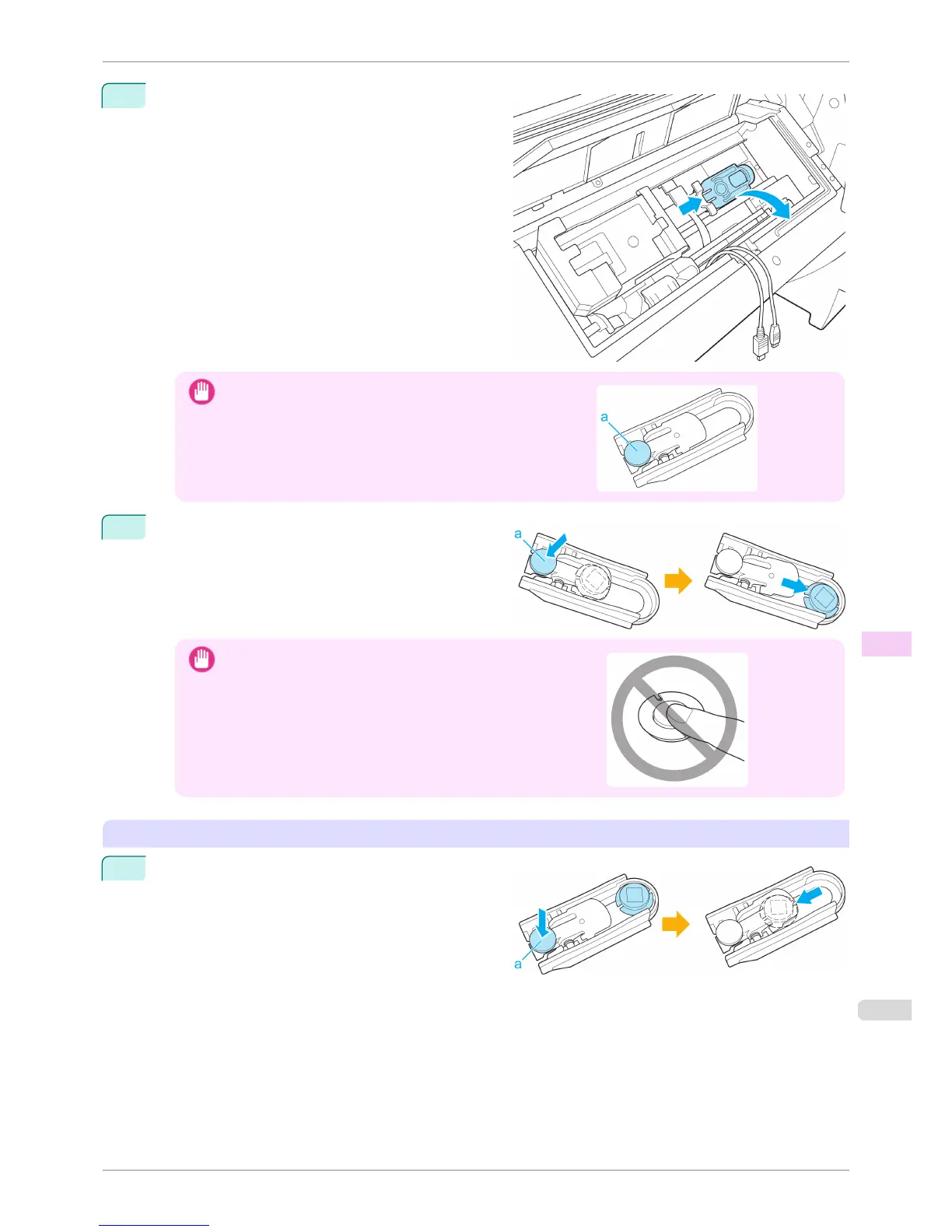 a

a

a