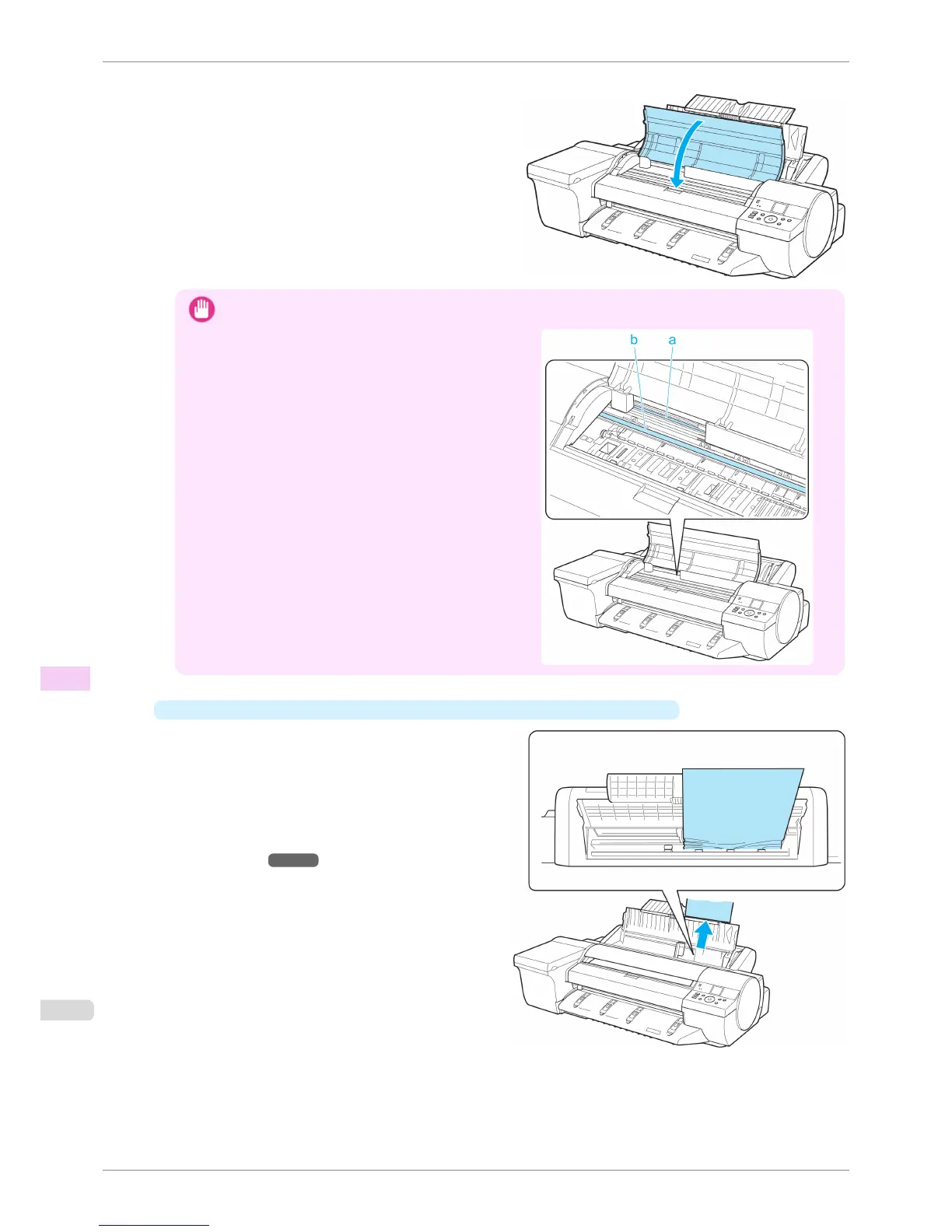 b a