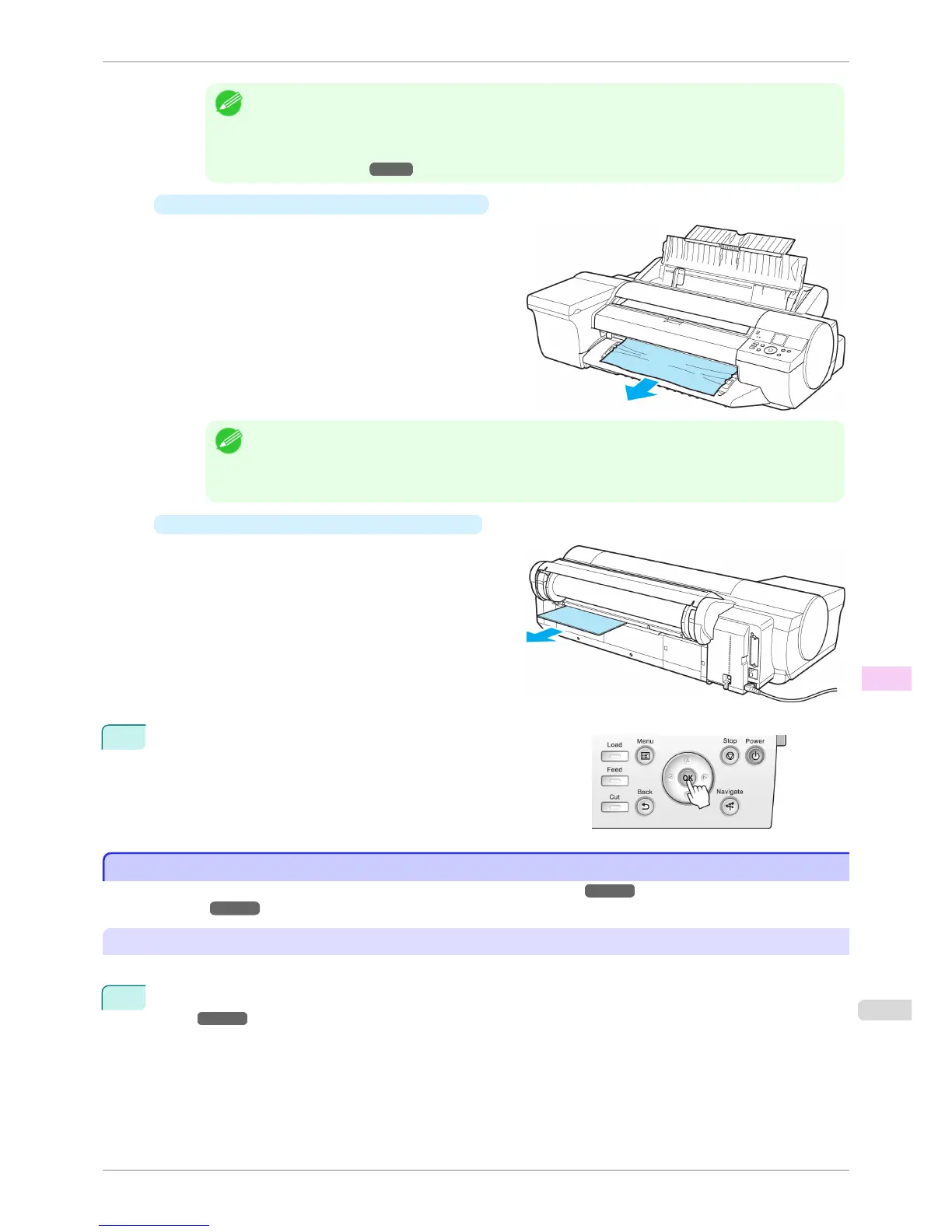 Load
Menu
Stop
Power
Feed
OK
Cut
Back
Navigate