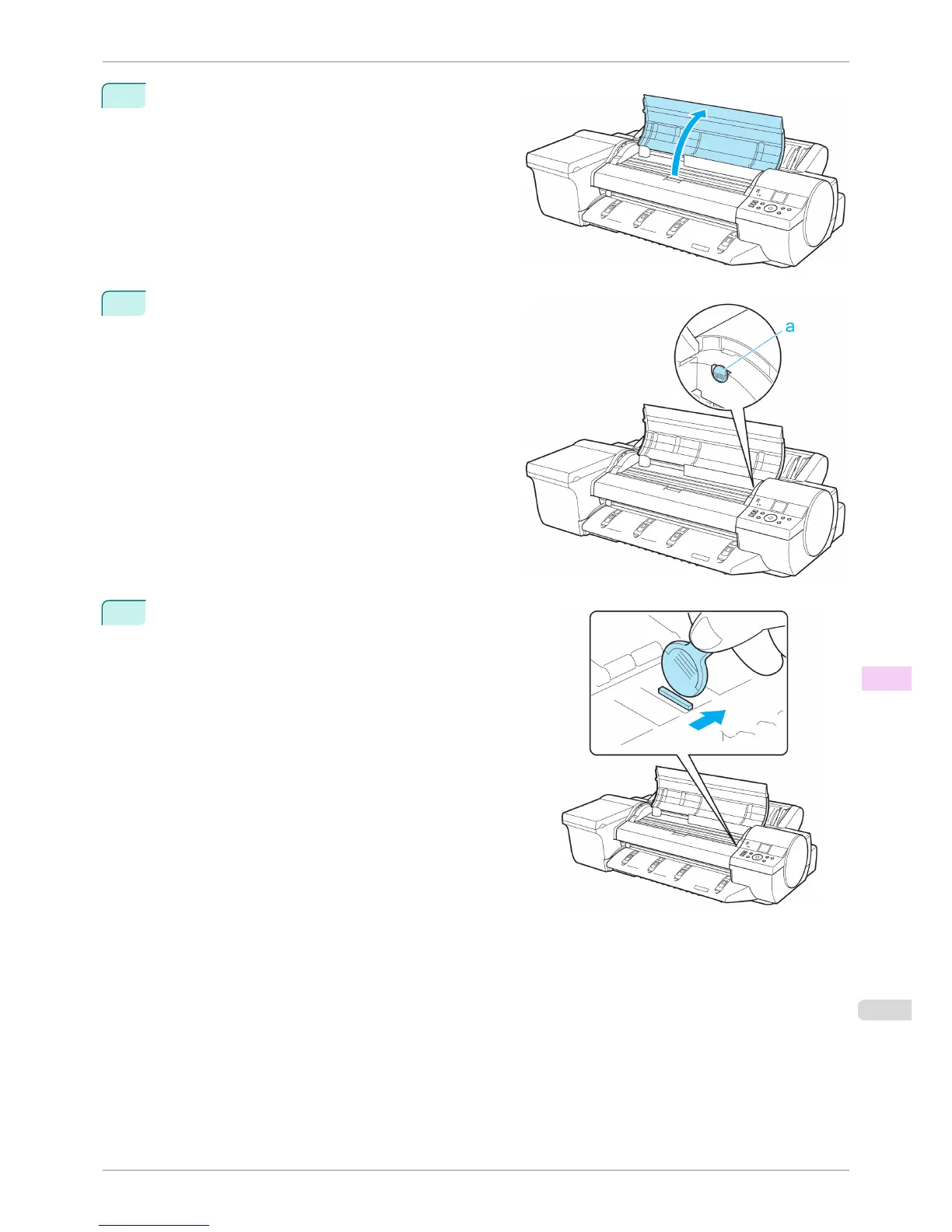 a