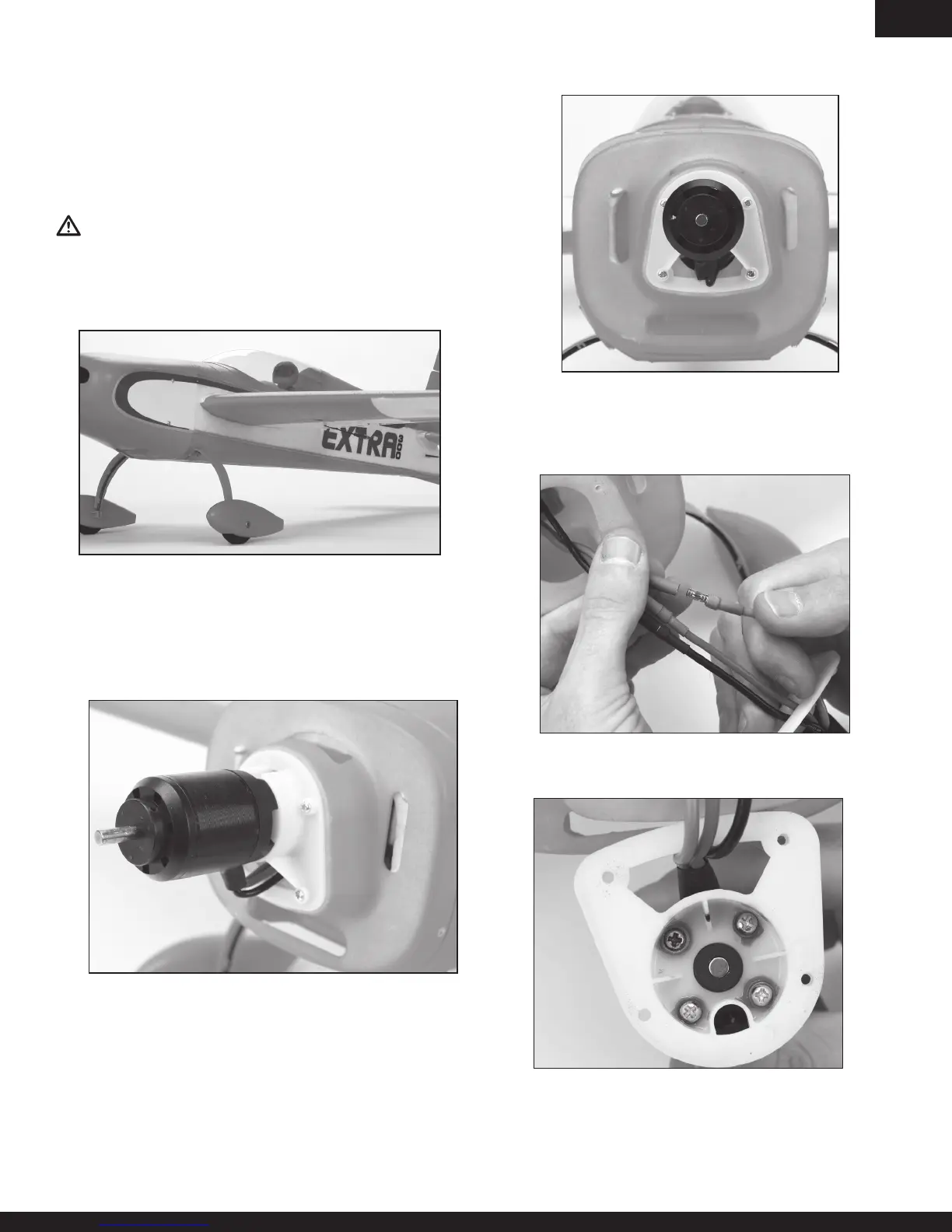 EXTRA 300