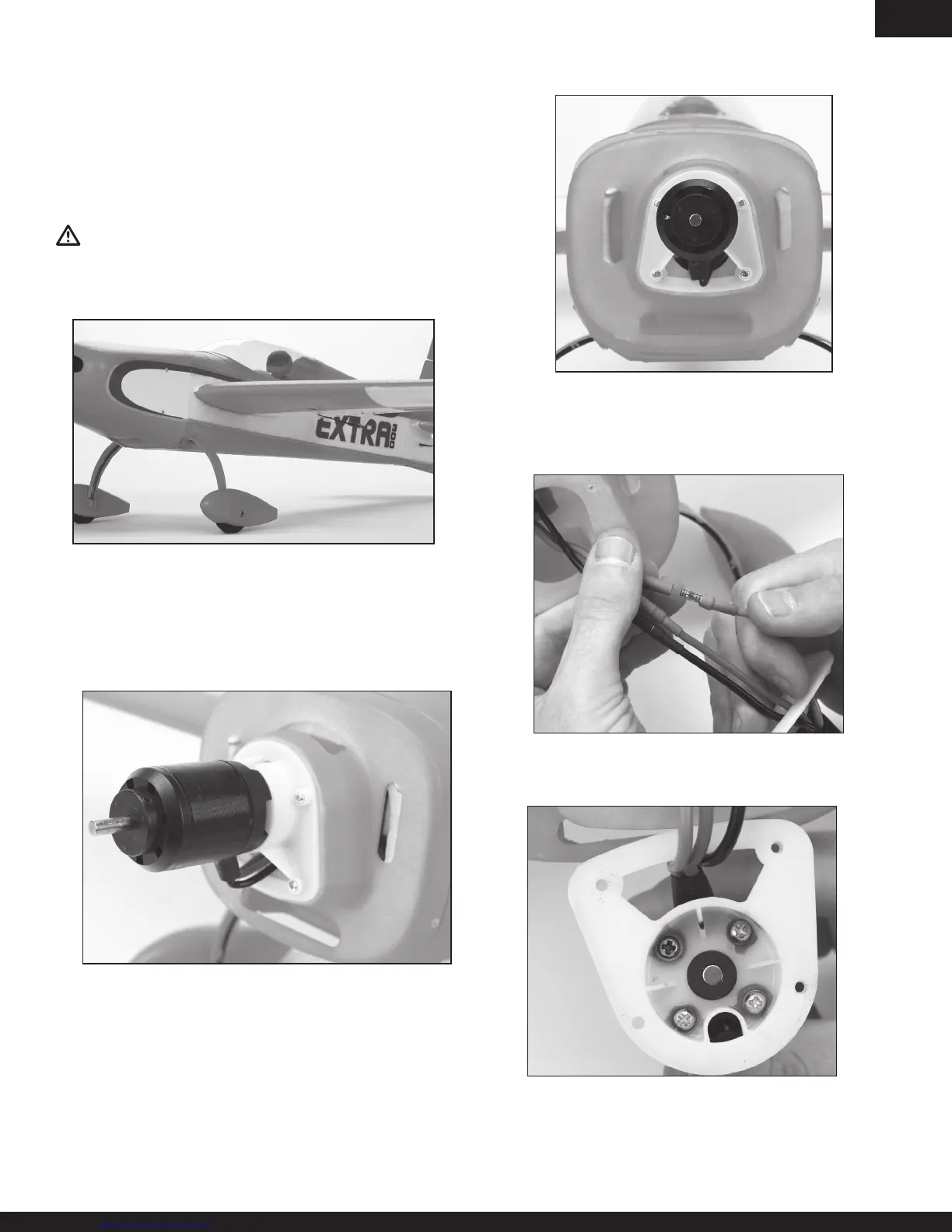 EXTRA 300