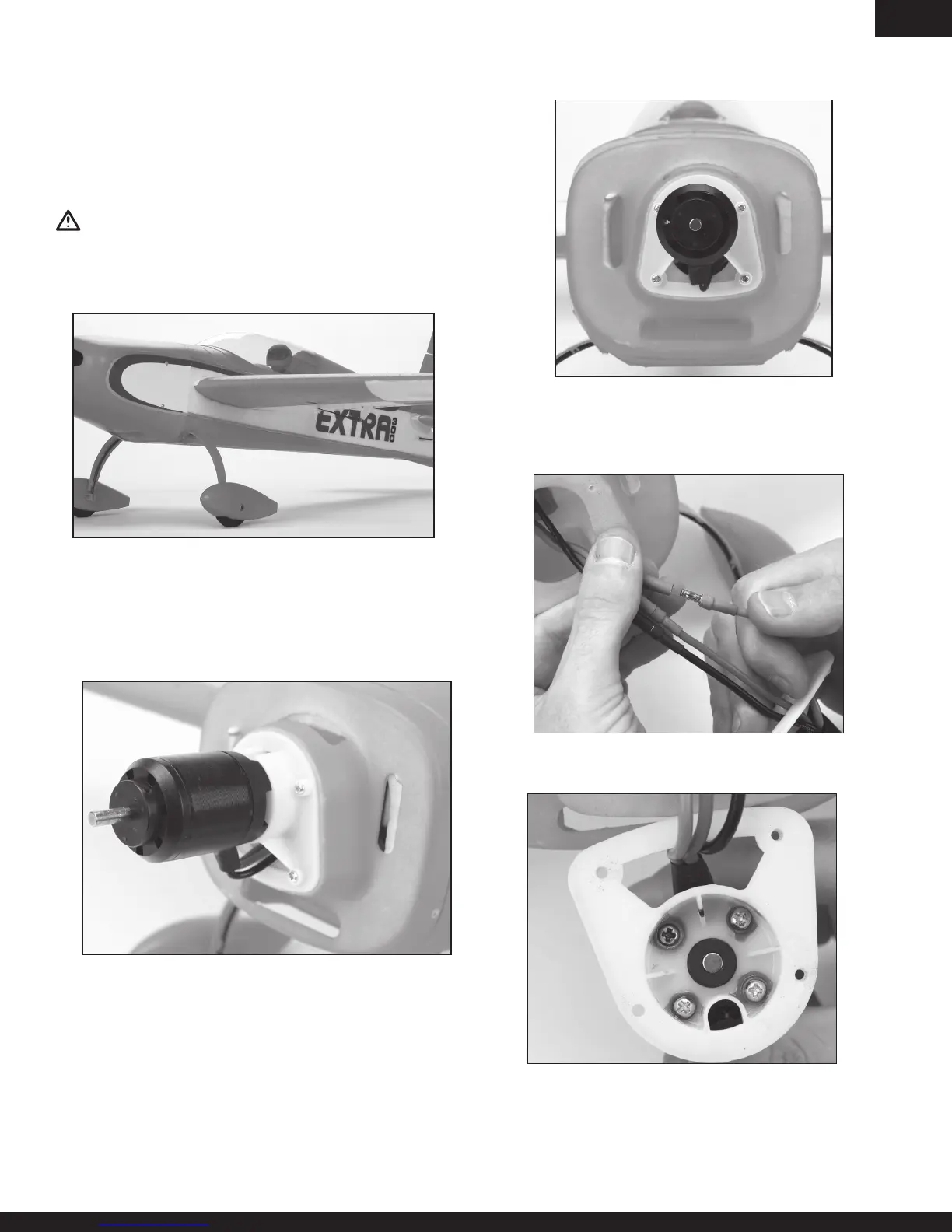 EXTRA 300