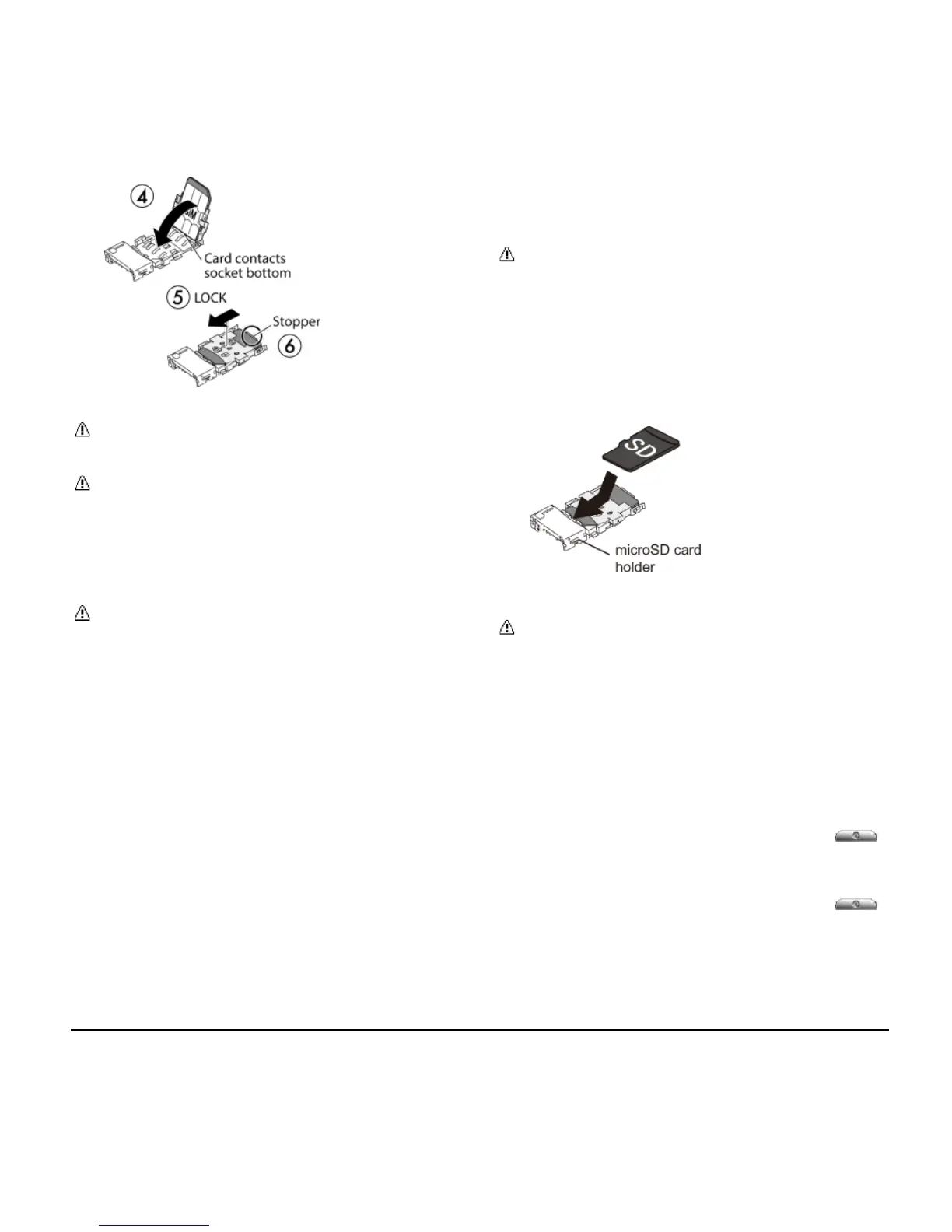 4

Card contacts socket bottom

5 LOCK

Stopper

6

SD

microSD card holder