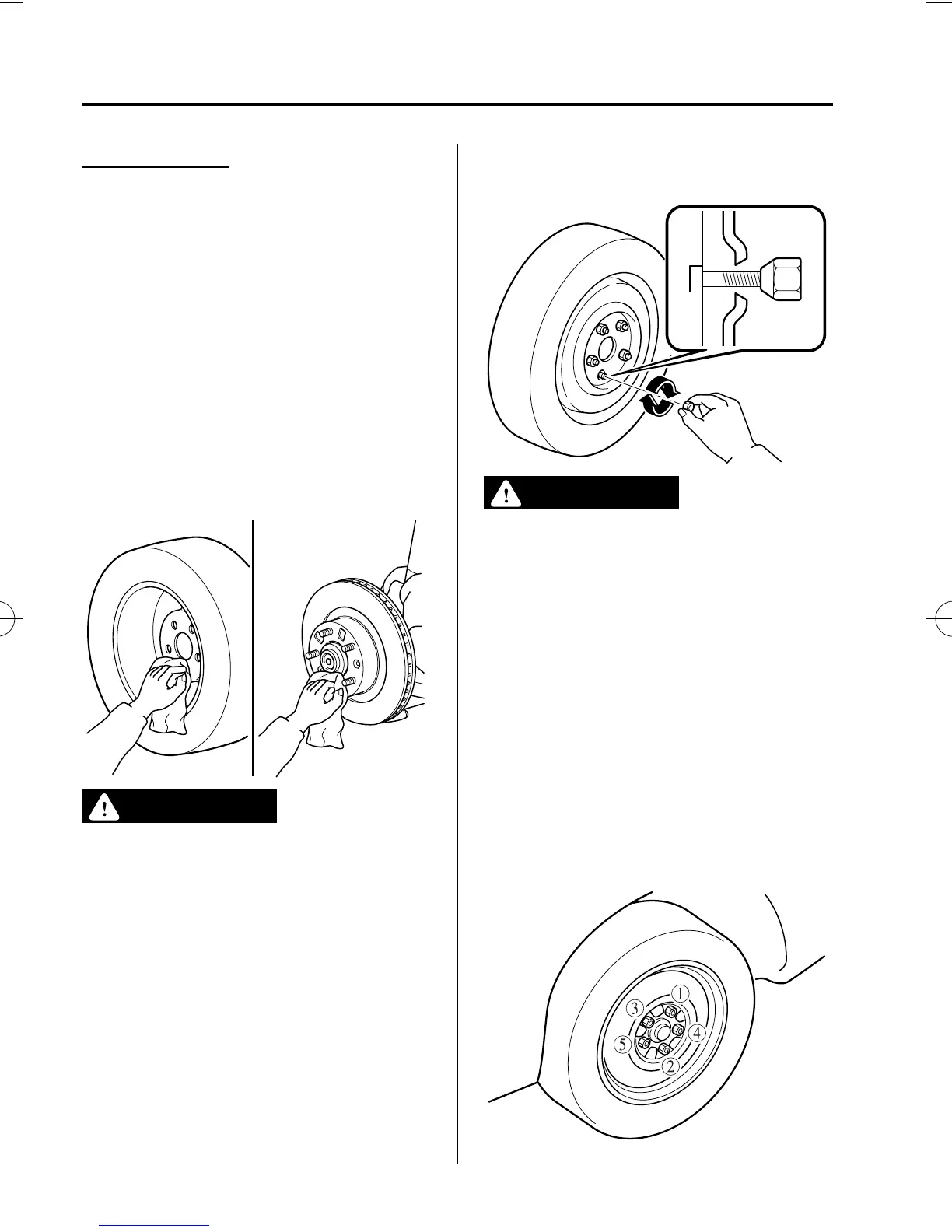 1
3
4
5
2