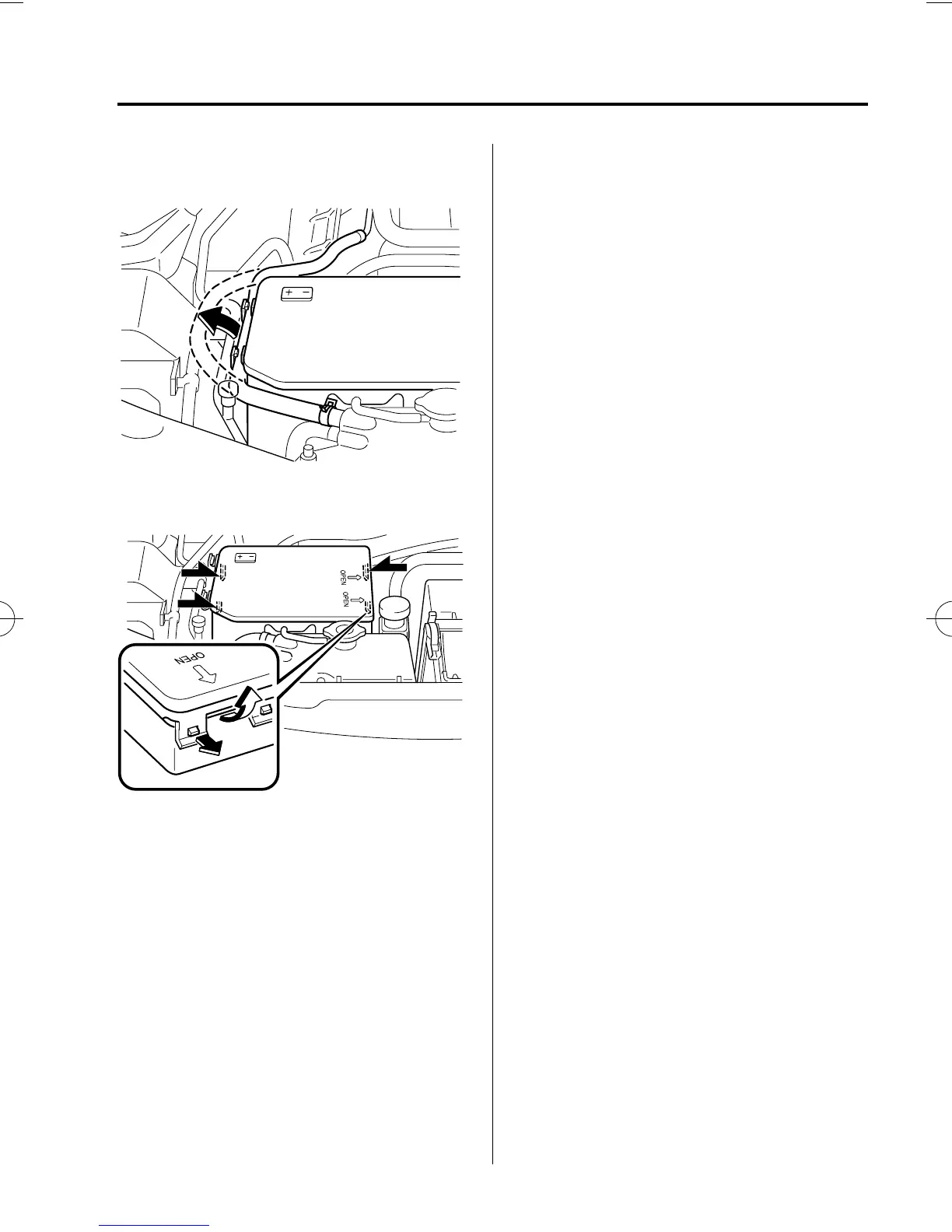 + −

+ −
OPEN
OPEN
OPEN