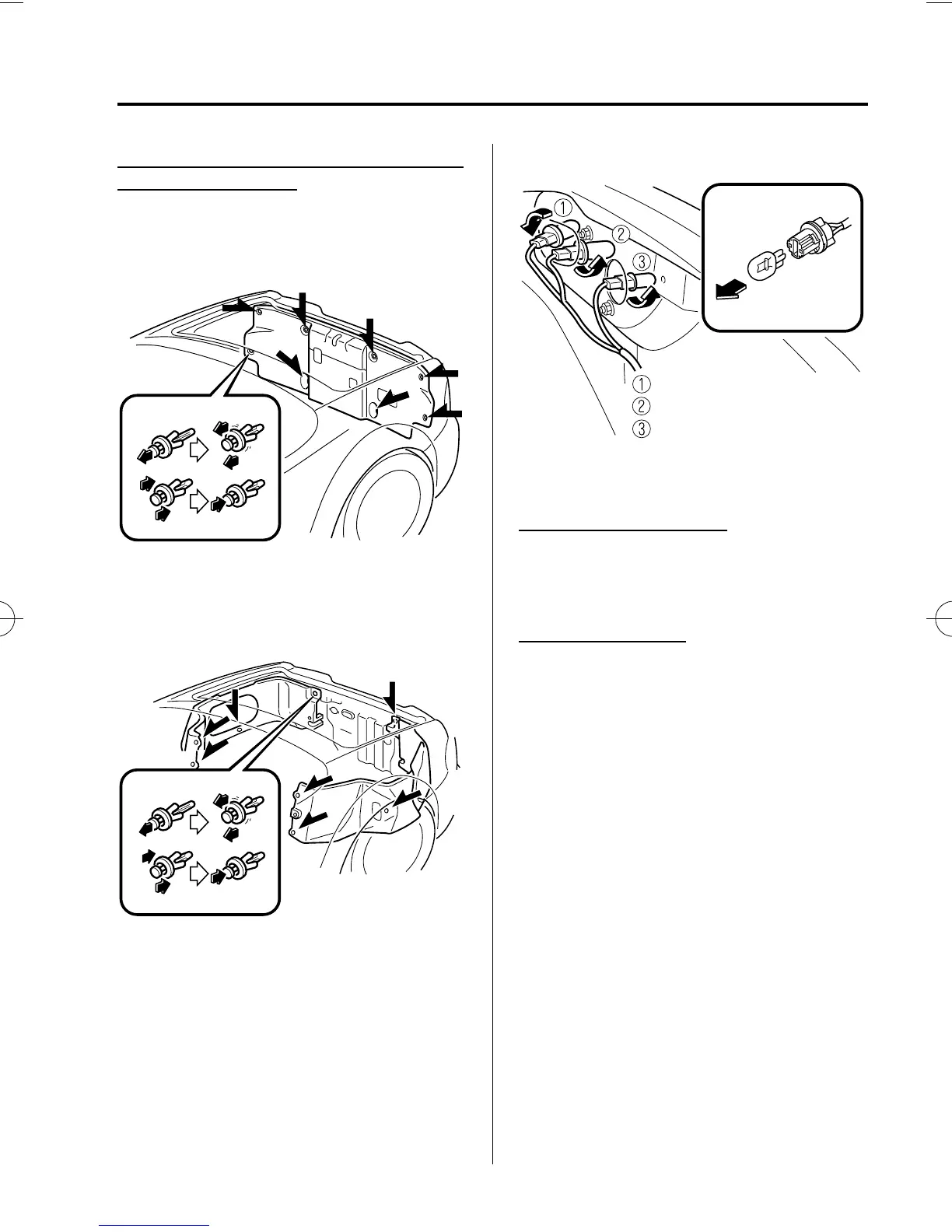 ①
②
③
①
②
③