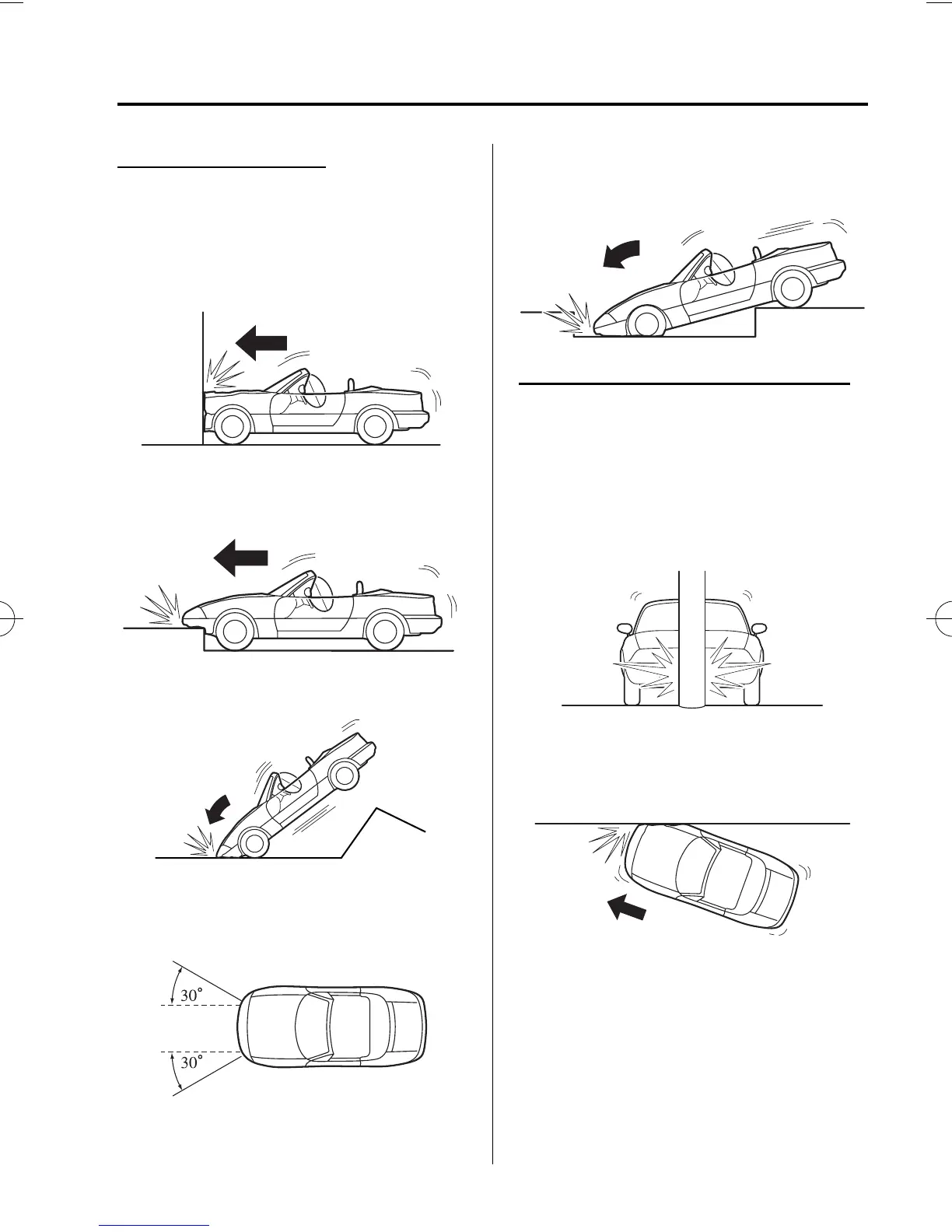 30°

30°