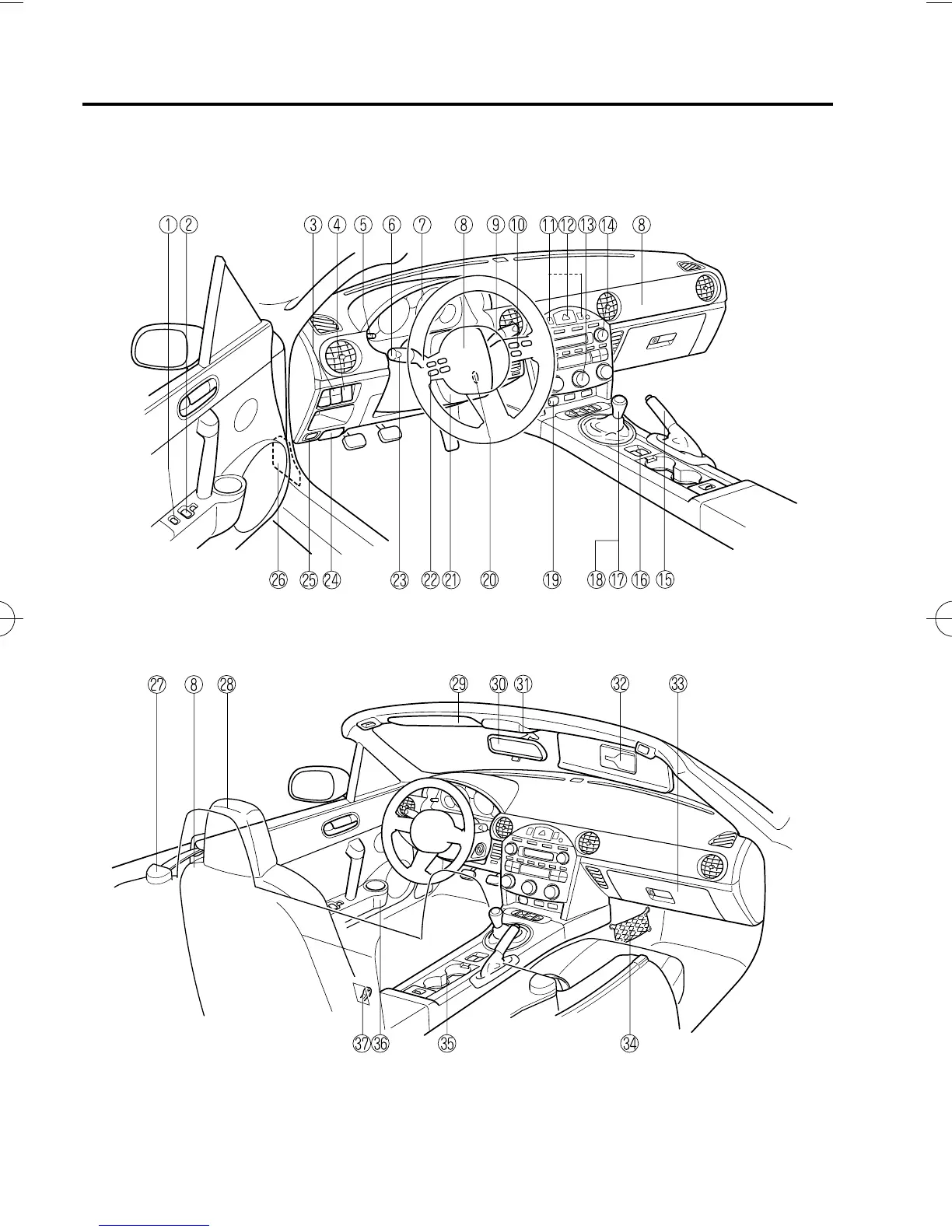 ① ② ③ ④ ⑤ ⑥ ⑦ ⑧ ⑨ ⑩ ⑪ ⑫ ⑬ ⑭ ⑧

㉖ ㉕ ㉔ ㉓ ㉒ ㉑ ⑳ ⑲ ⑱ ⑰ ⑯ ⑮

㉗ ⑧ ㉘ ㉙ ㉚ ㉛ ㉜ ㉝

㊲ ㊱ ㉟ ㉞