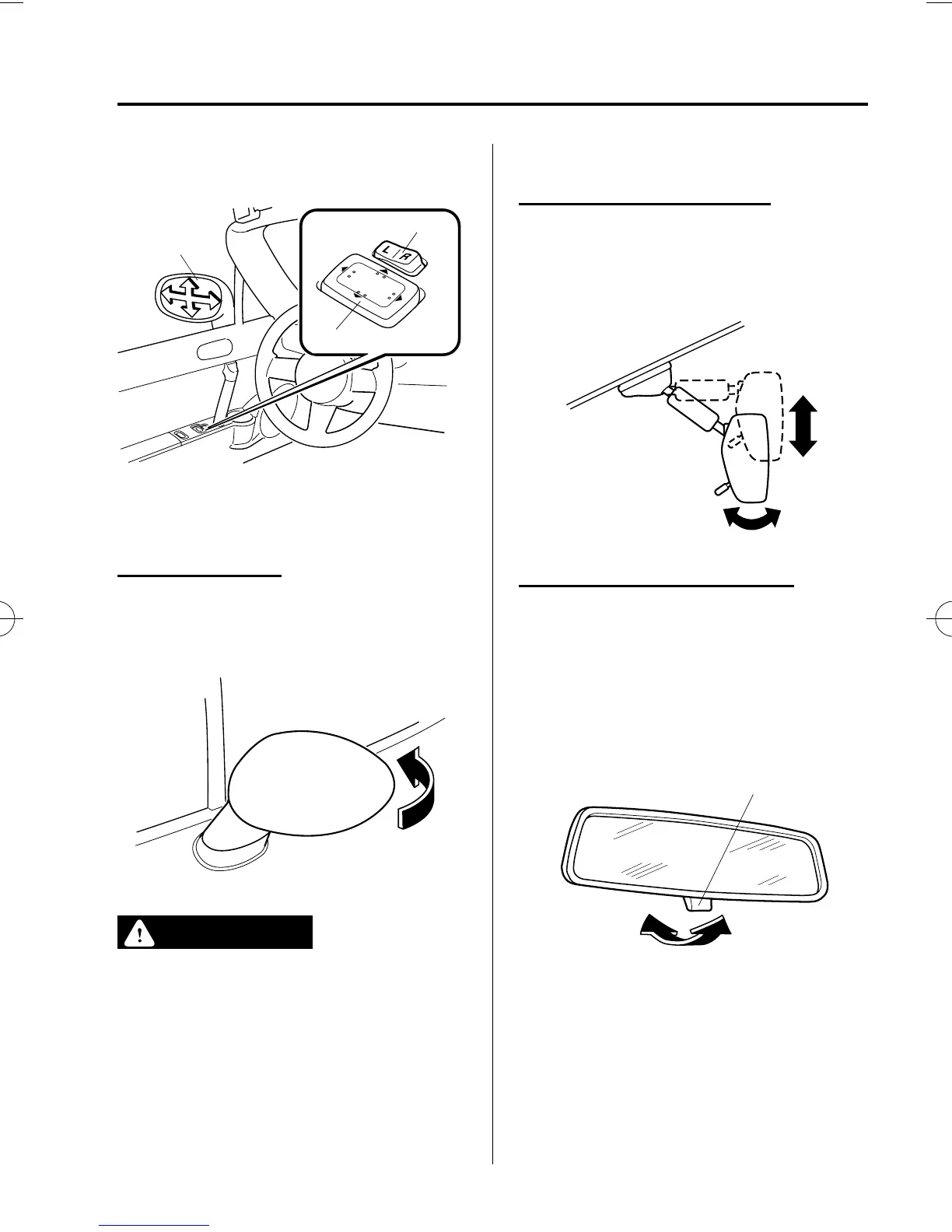 L R