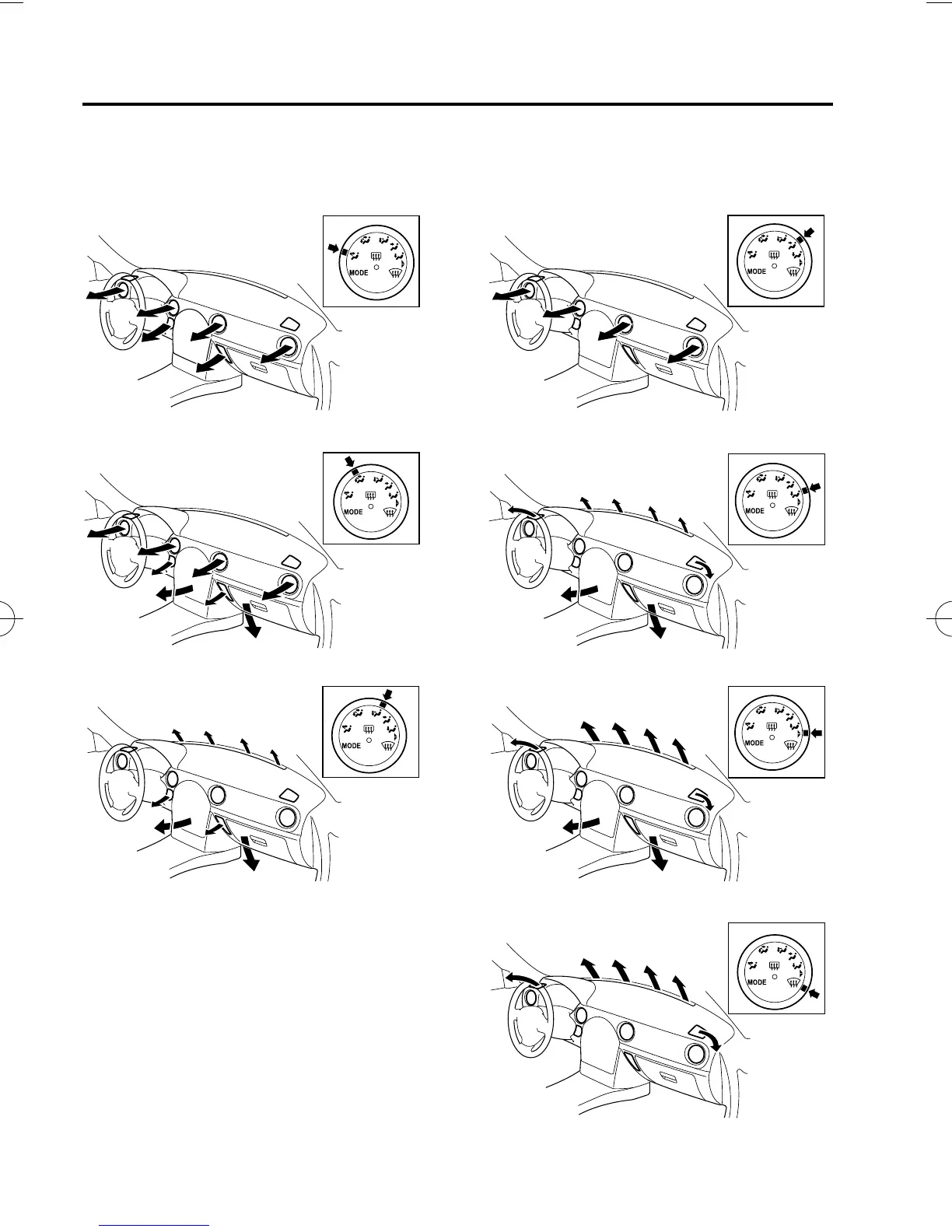 MODE

MODE

MODE

MODE

MODE

MODE

MODE