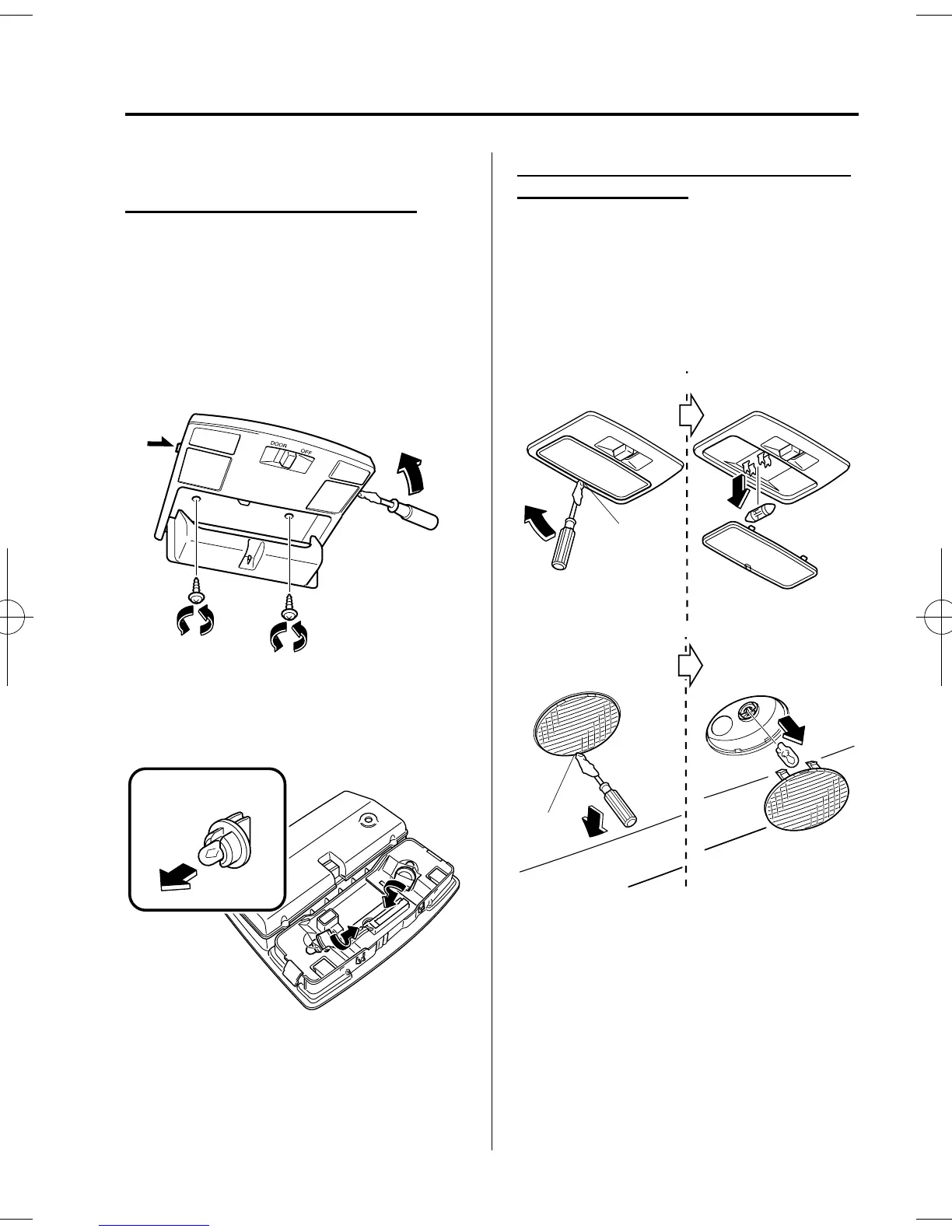 DOOR OFF