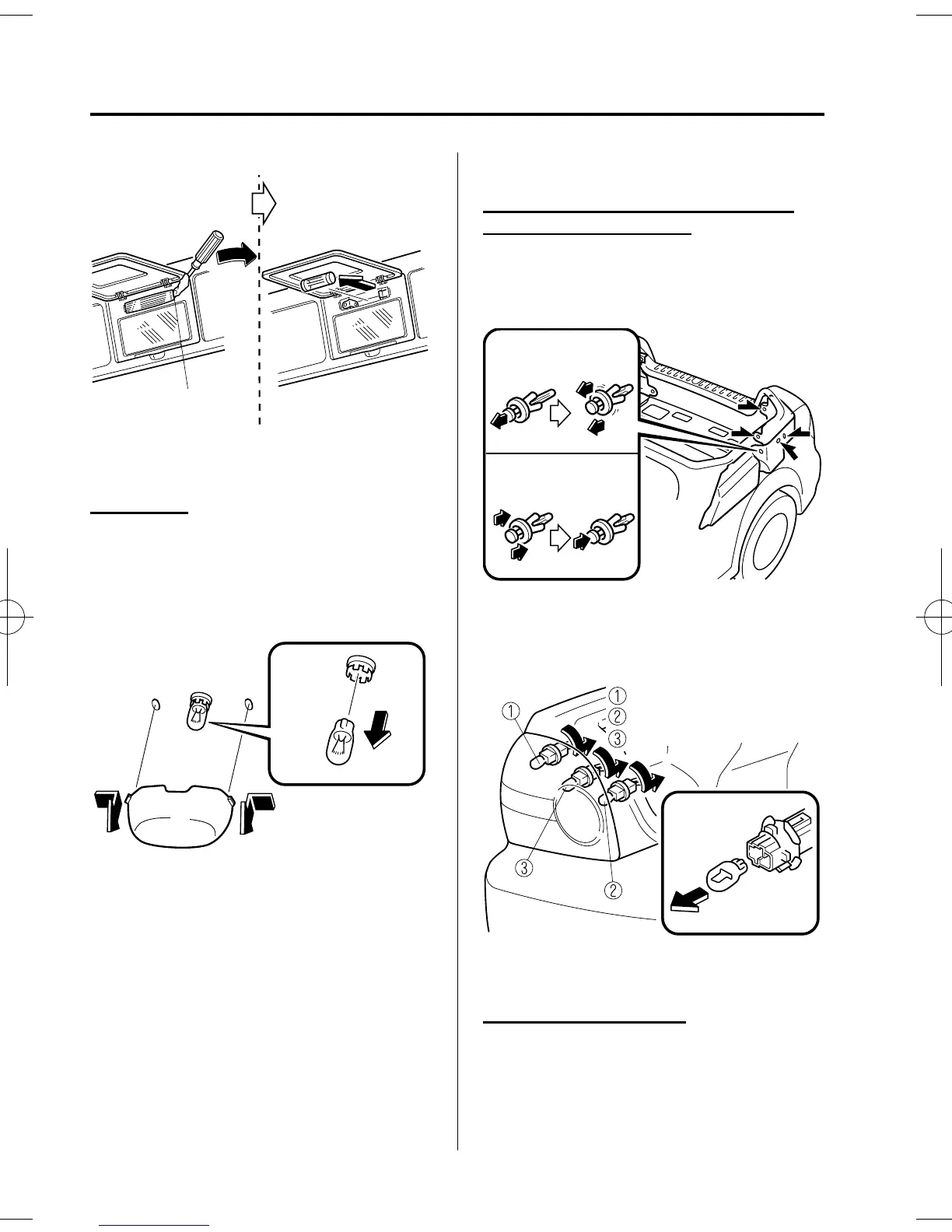 ①
②
③
①
③
②