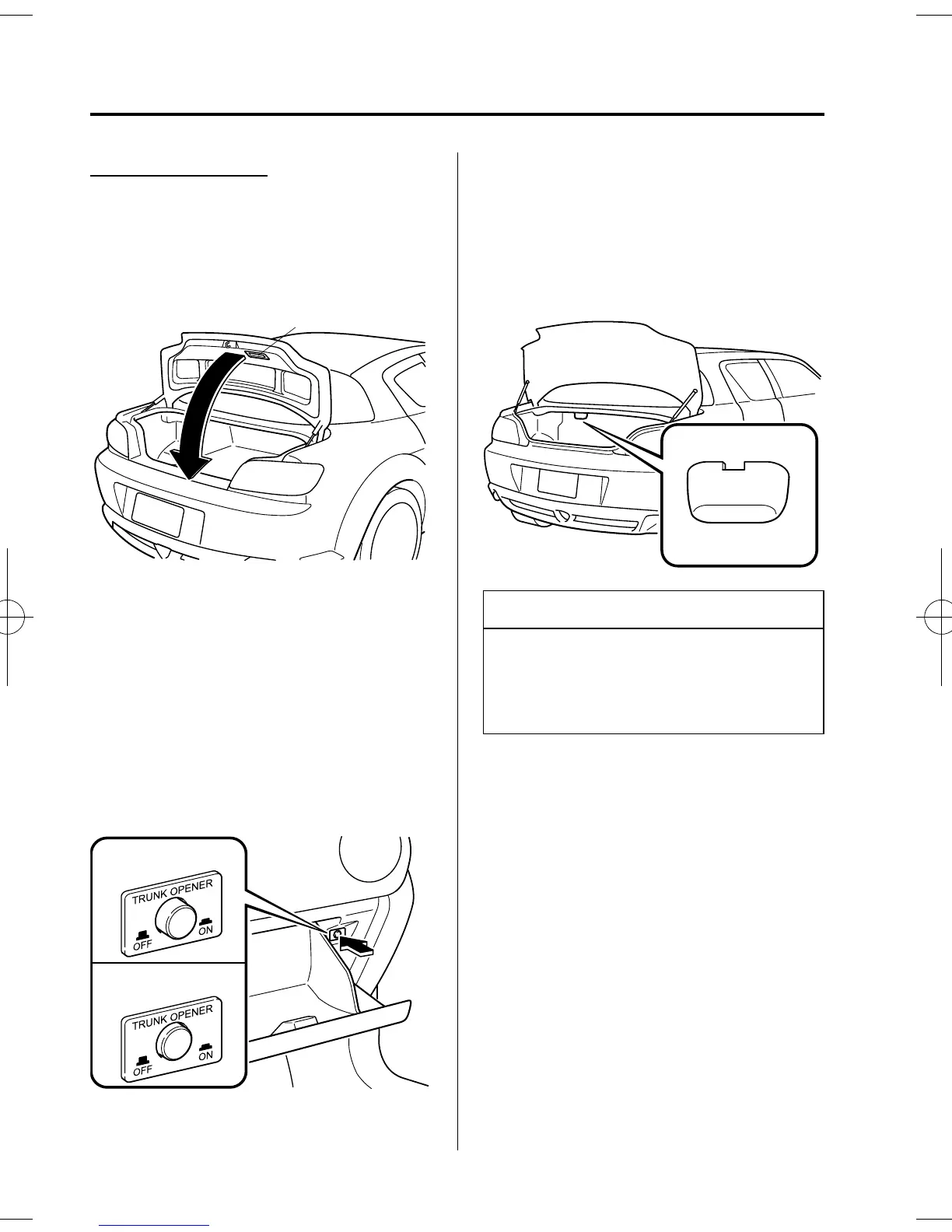 TRUNK OPENER

OFF

ON

TRUNK OPENER

OFF

ON