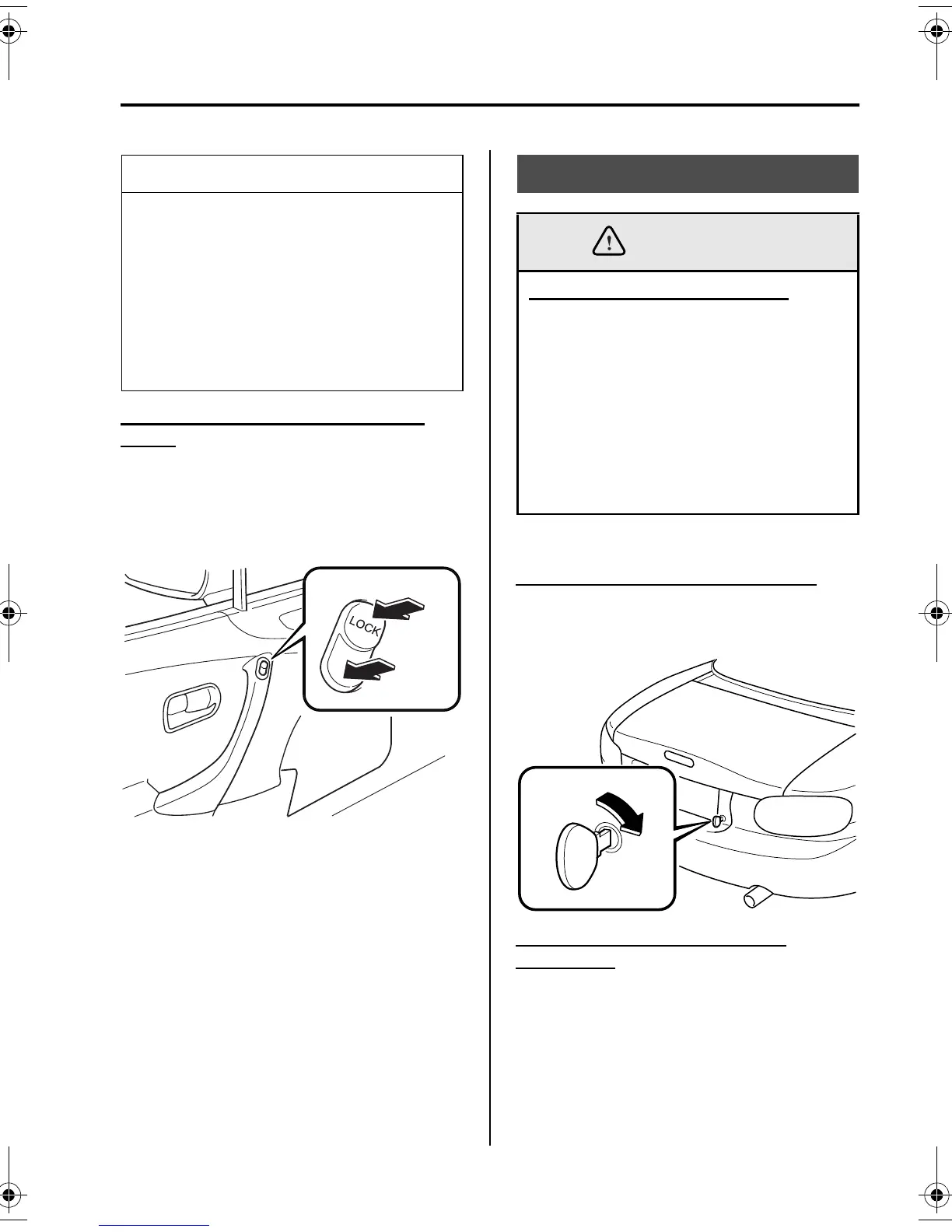 LOCK