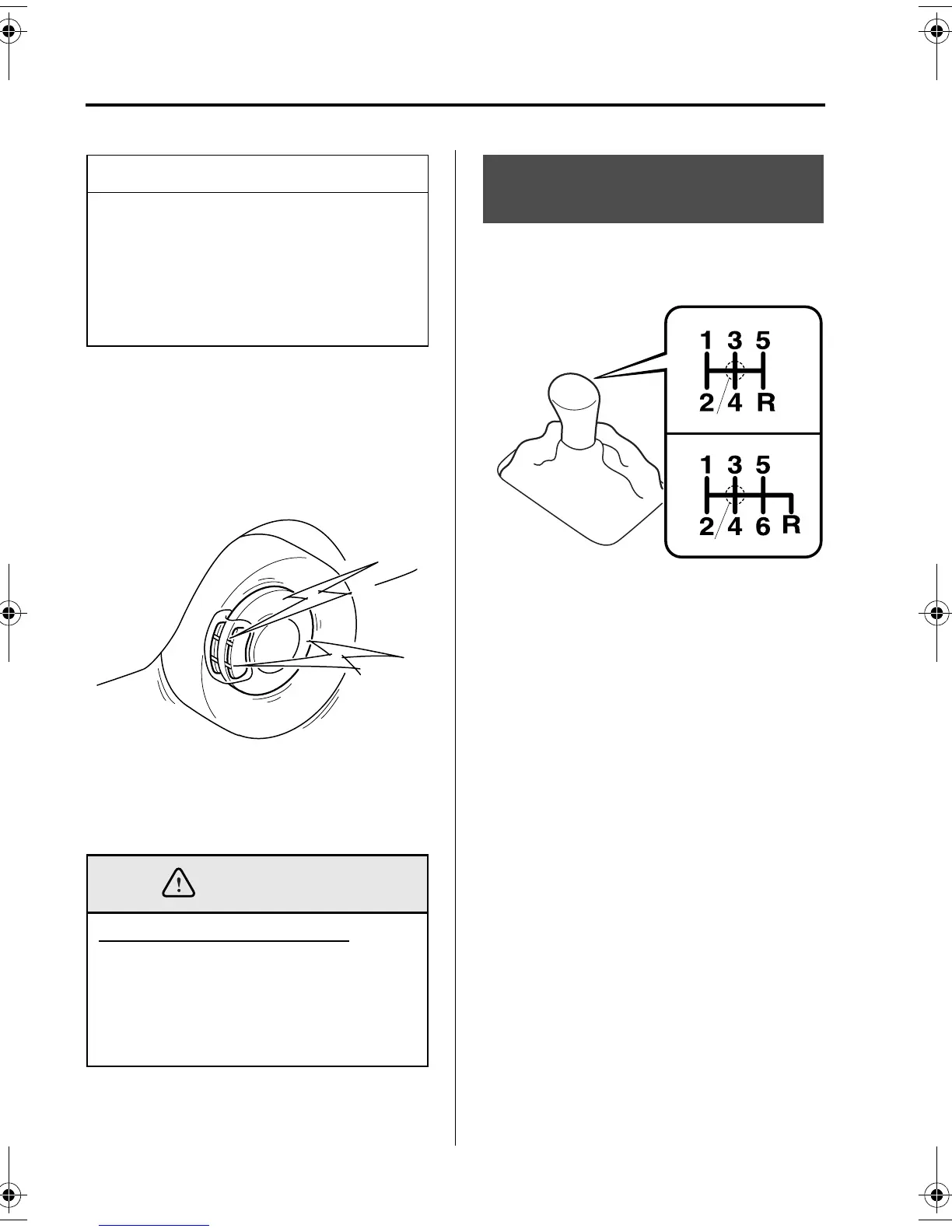 1 3 5
2 4 R

1 3 5
2 4 6 R