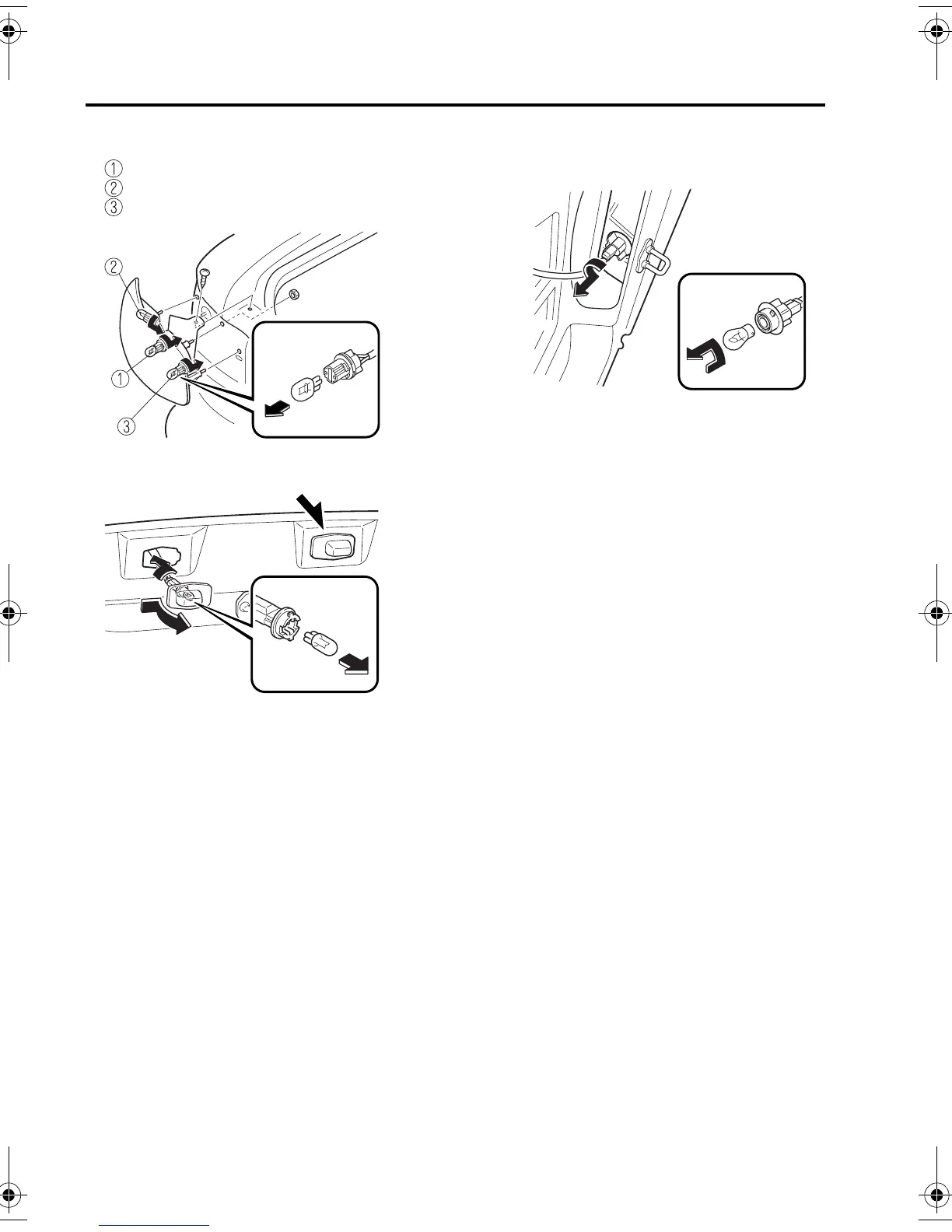 1
2
3

2
1
3