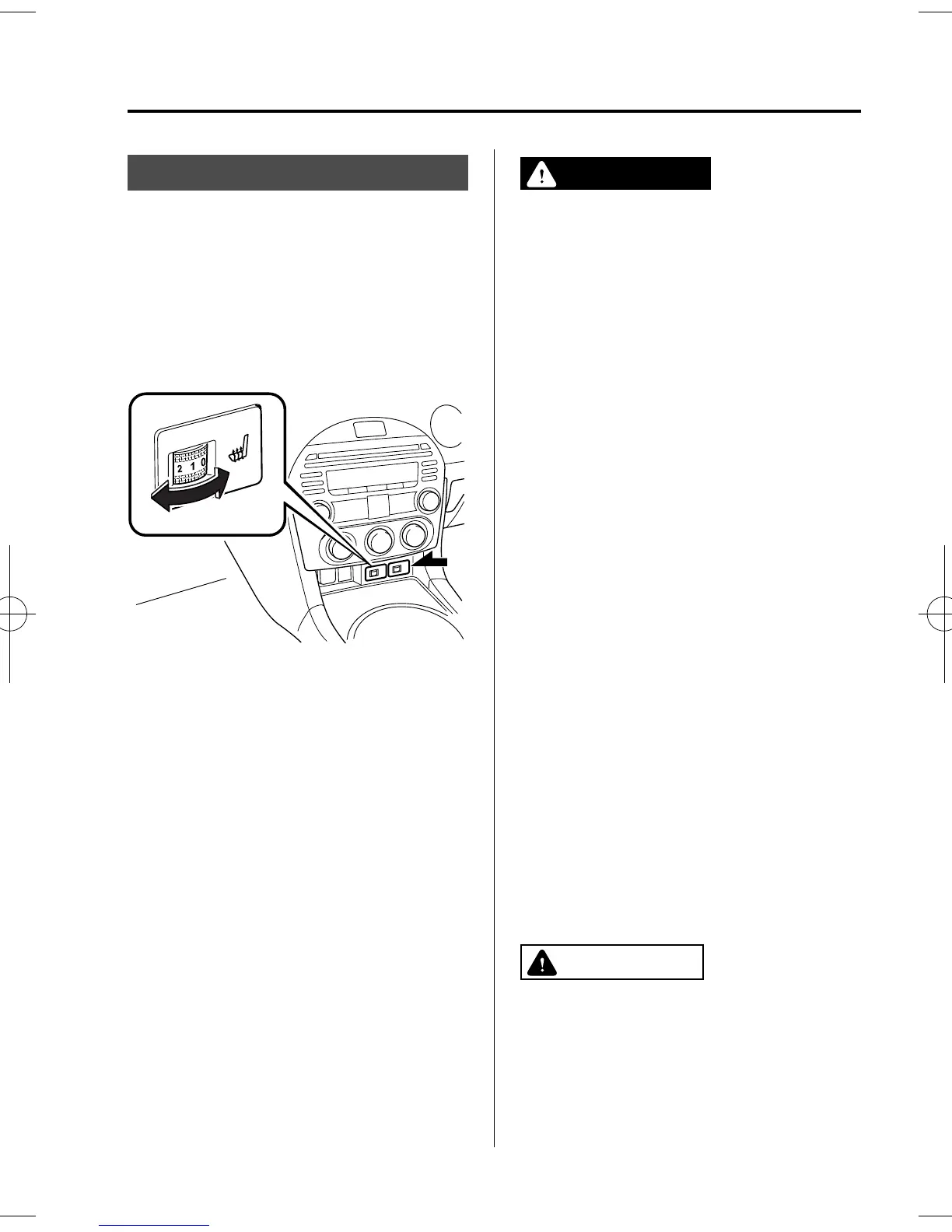 2 1 0