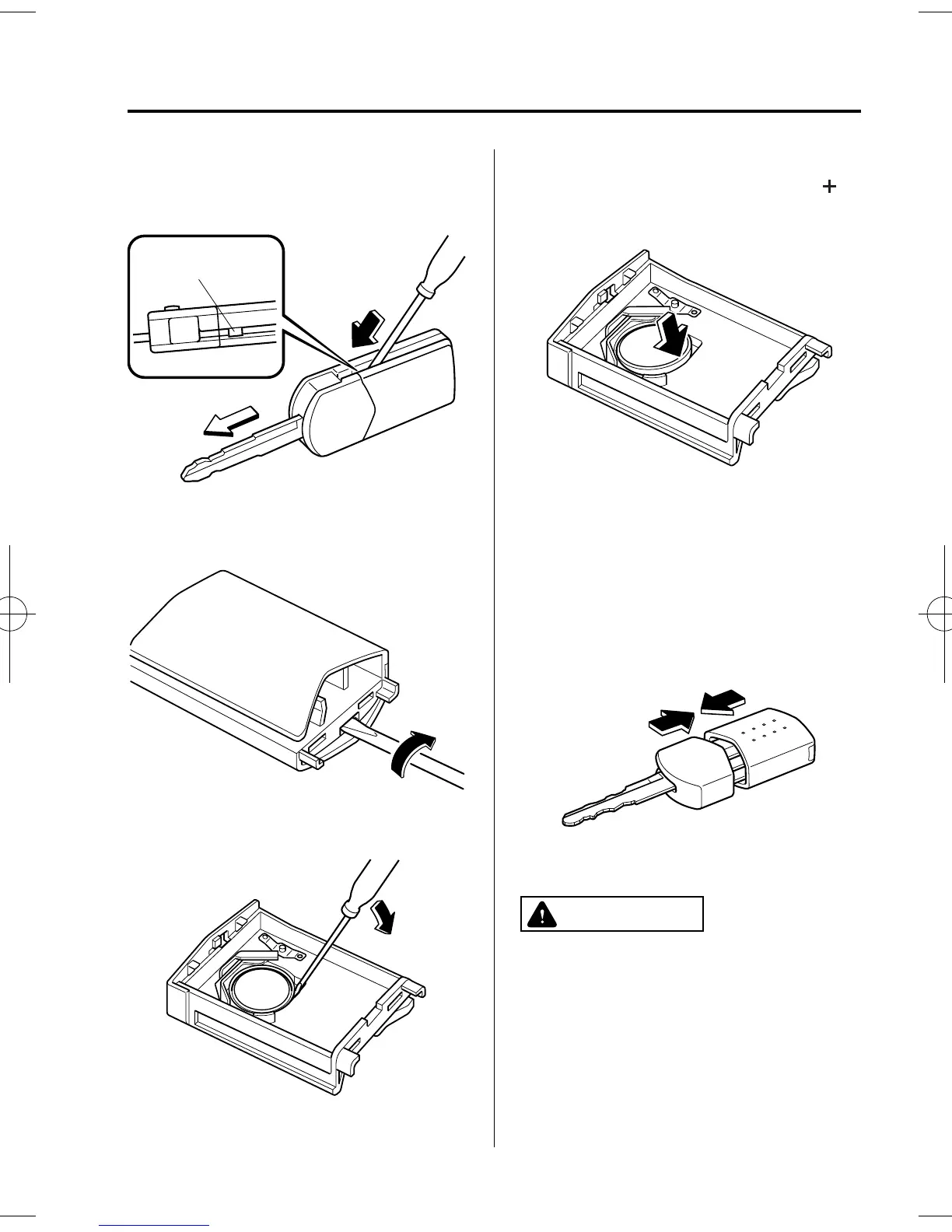 +