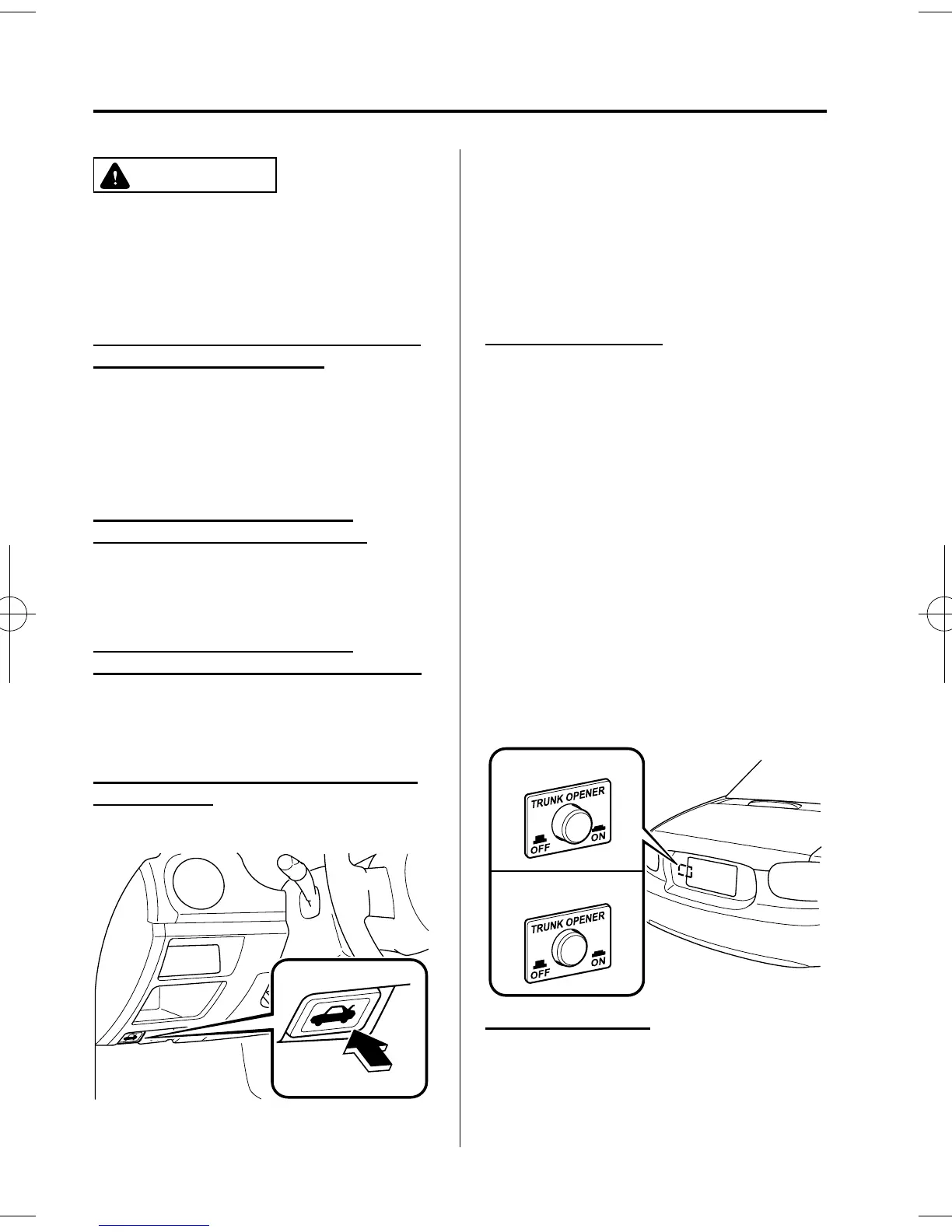 TRUNK OPENER

OFF

ON

TRUNK OPENER

OFF

ON