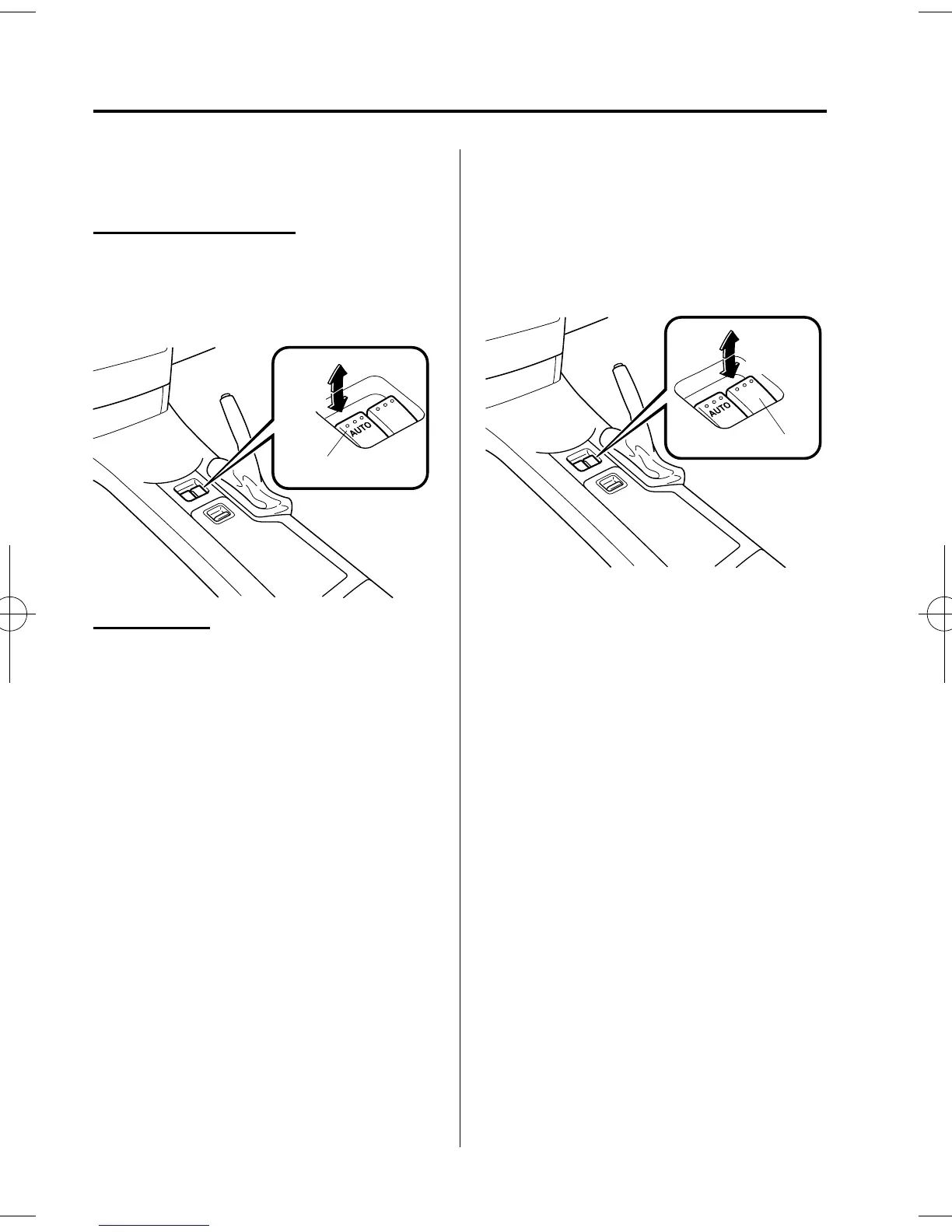 AUTO

AUTO