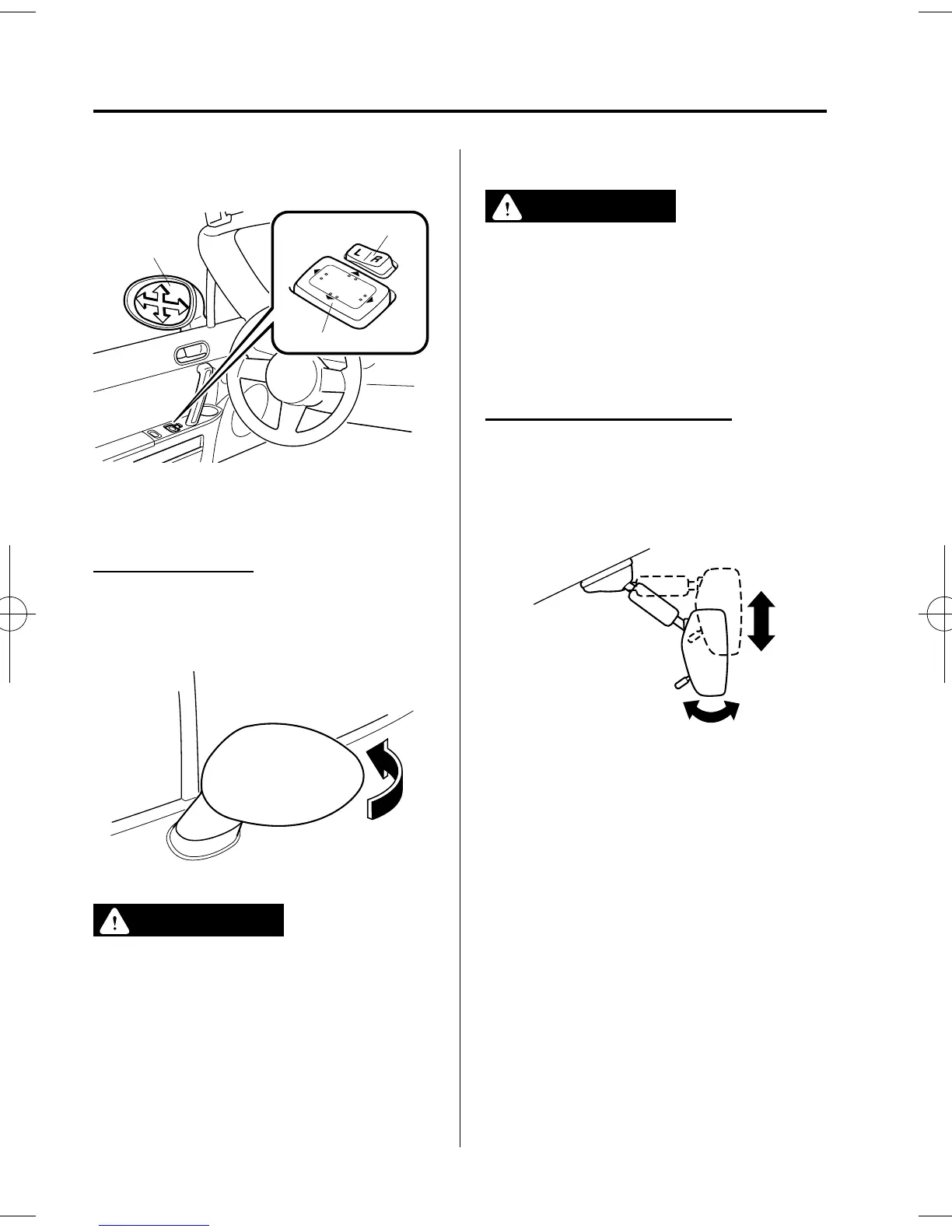 L R