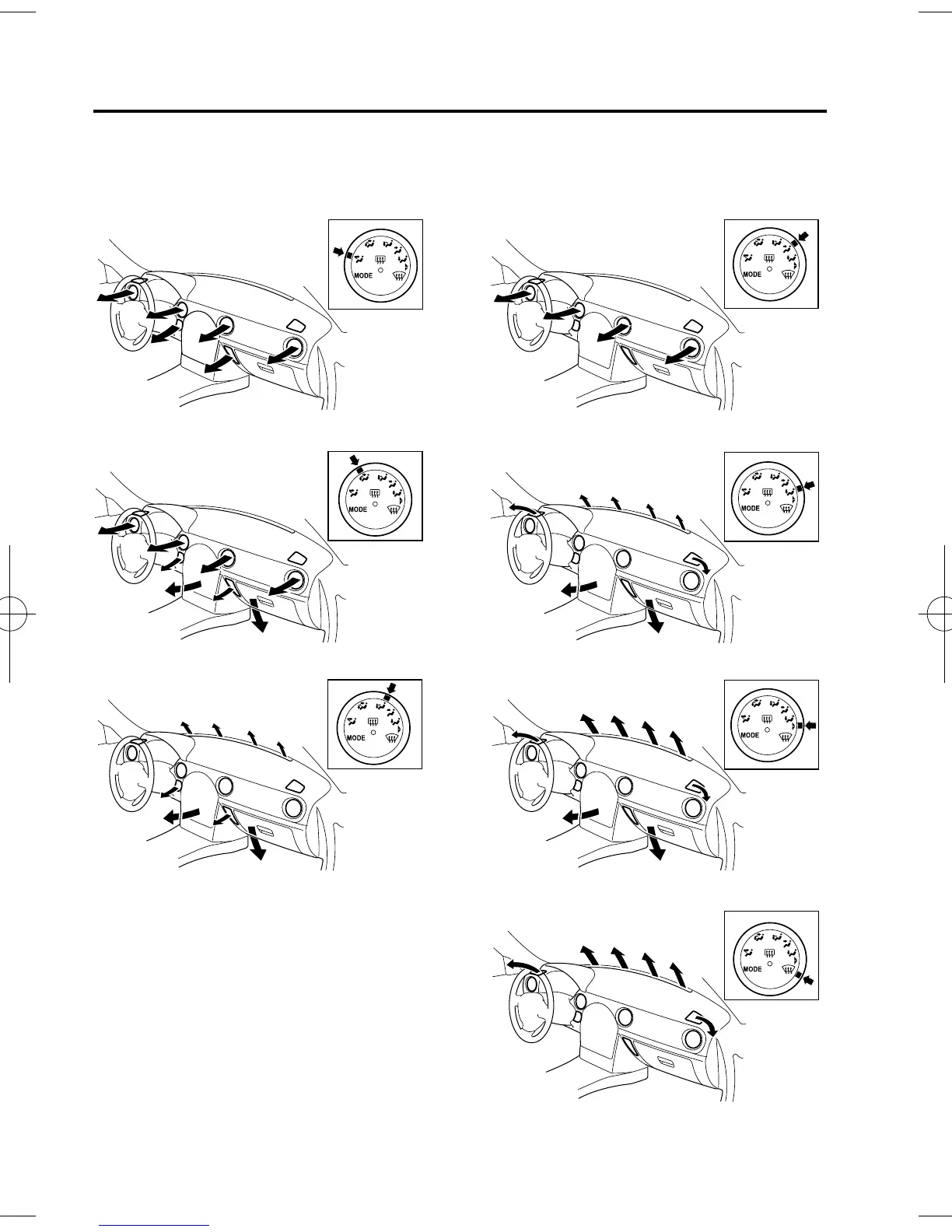 MODE

MODE

MODE

MODE

MODE

MODE

MODE