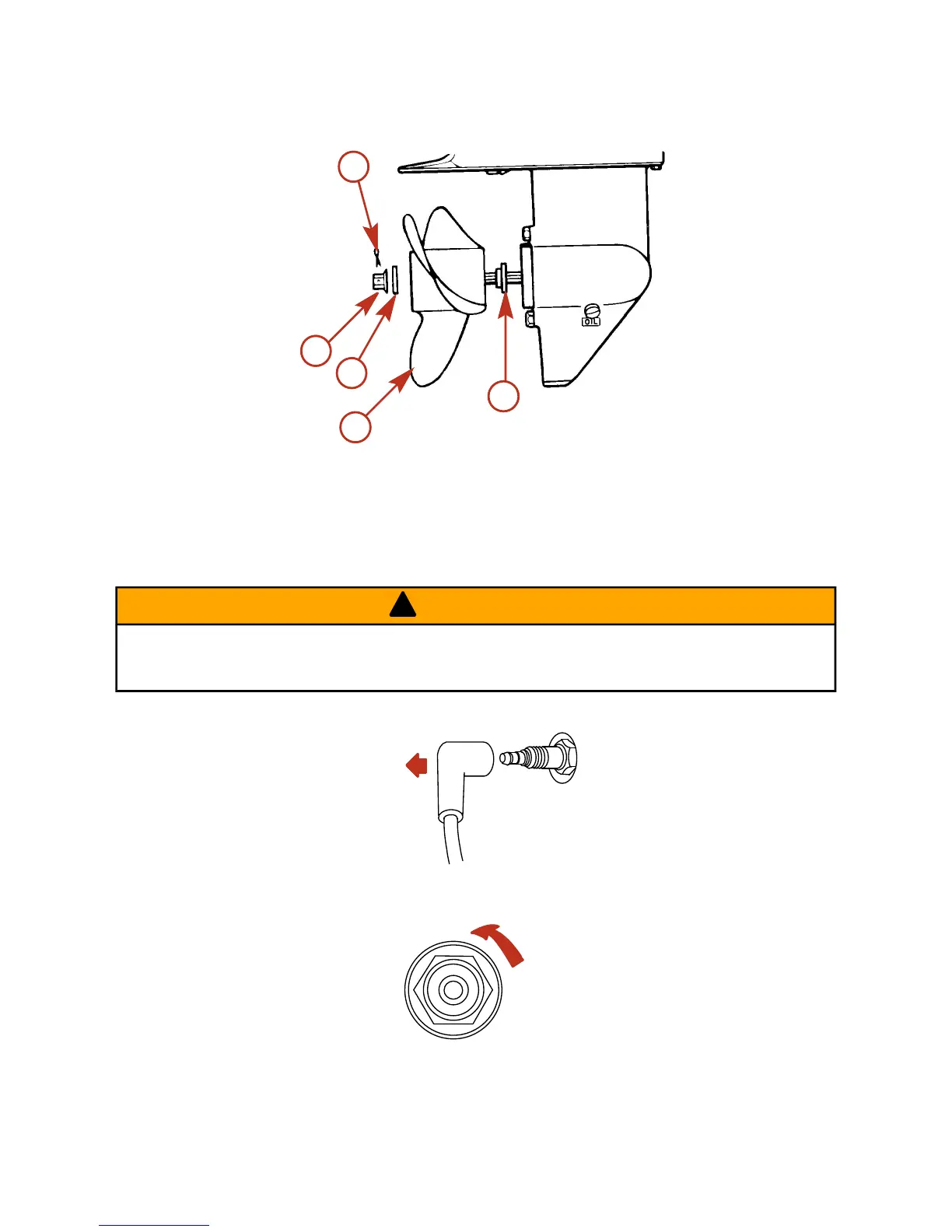 OIL