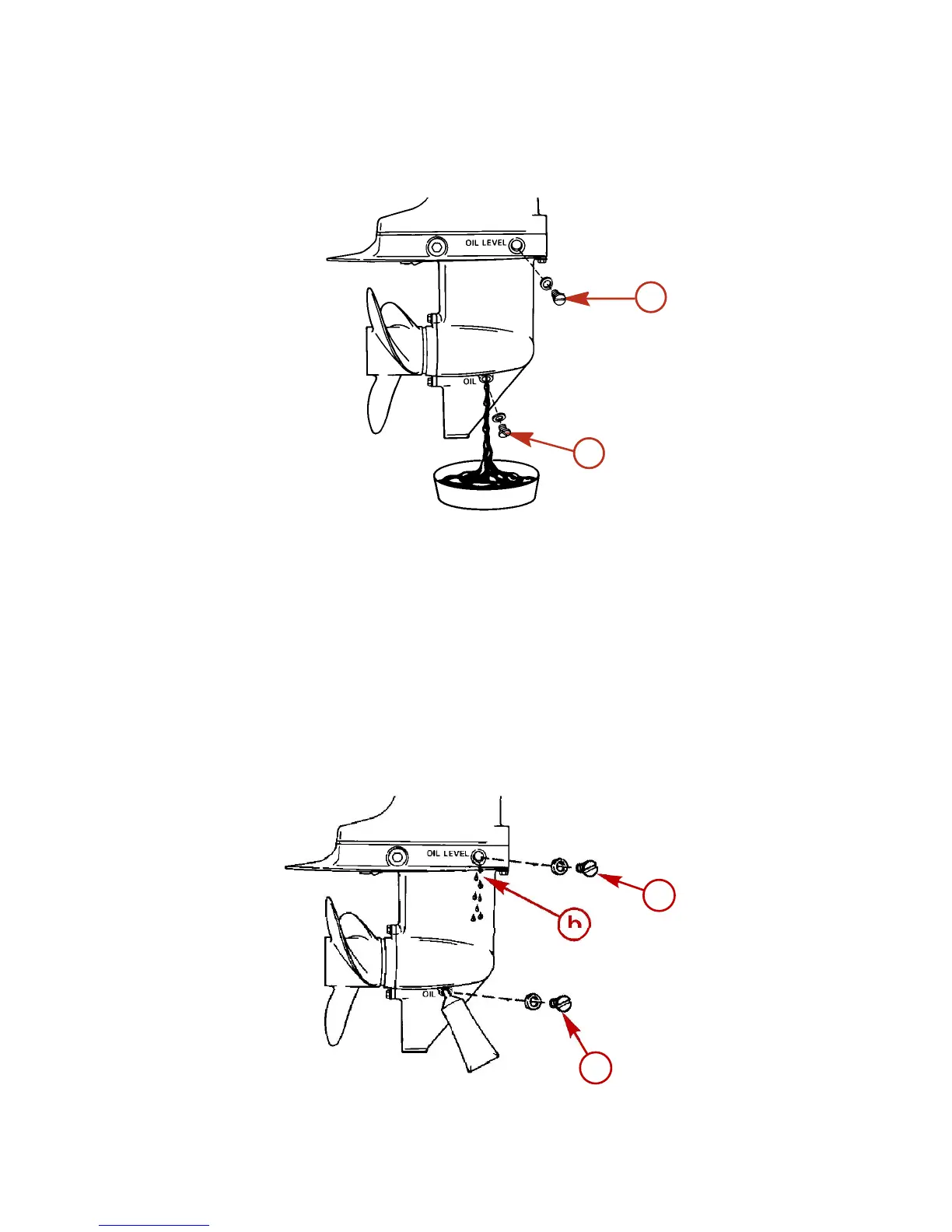 OIL LEVEL

OIL

OIL LEVEL

h

OIL