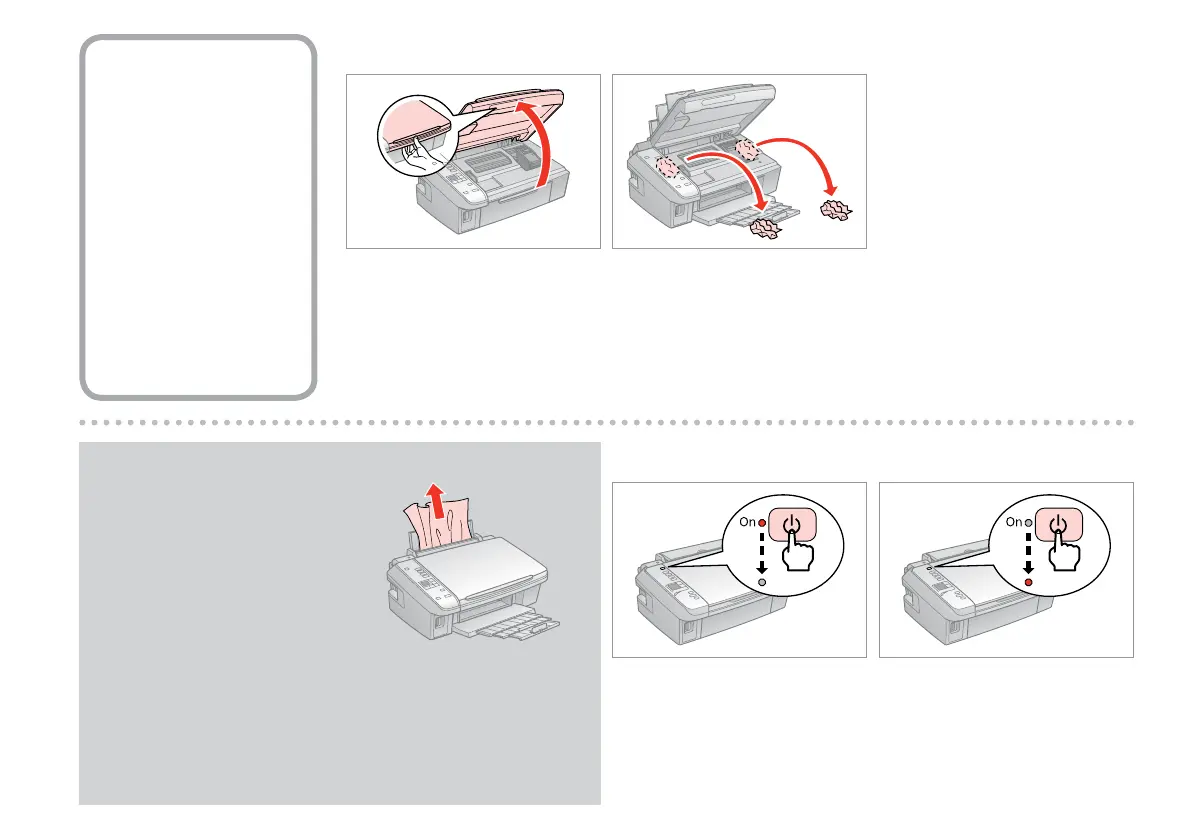 On

On